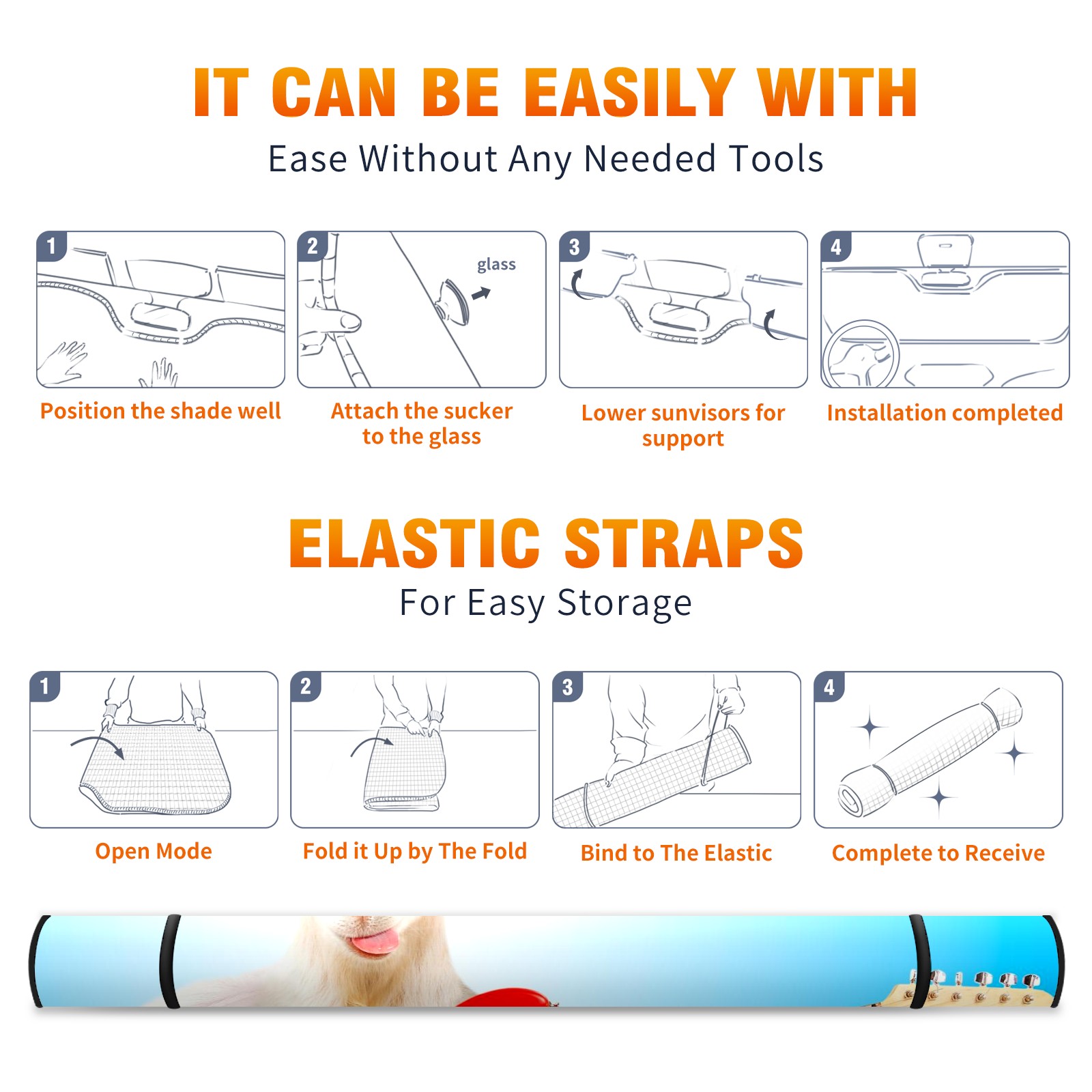 IT CAN BE EASILY WITH
Ease Without Any Needed Tools

1
Position the shade well

2
glass
Attach the sucker to the glass

3
Lower sunvisors for support

4
Installation completed

ELASTIC STRAPS
For Easy Storage

1
Open Mode

2
Fold it Up by The Fold

3
Bind to The Elastic

4
Complete to Receive