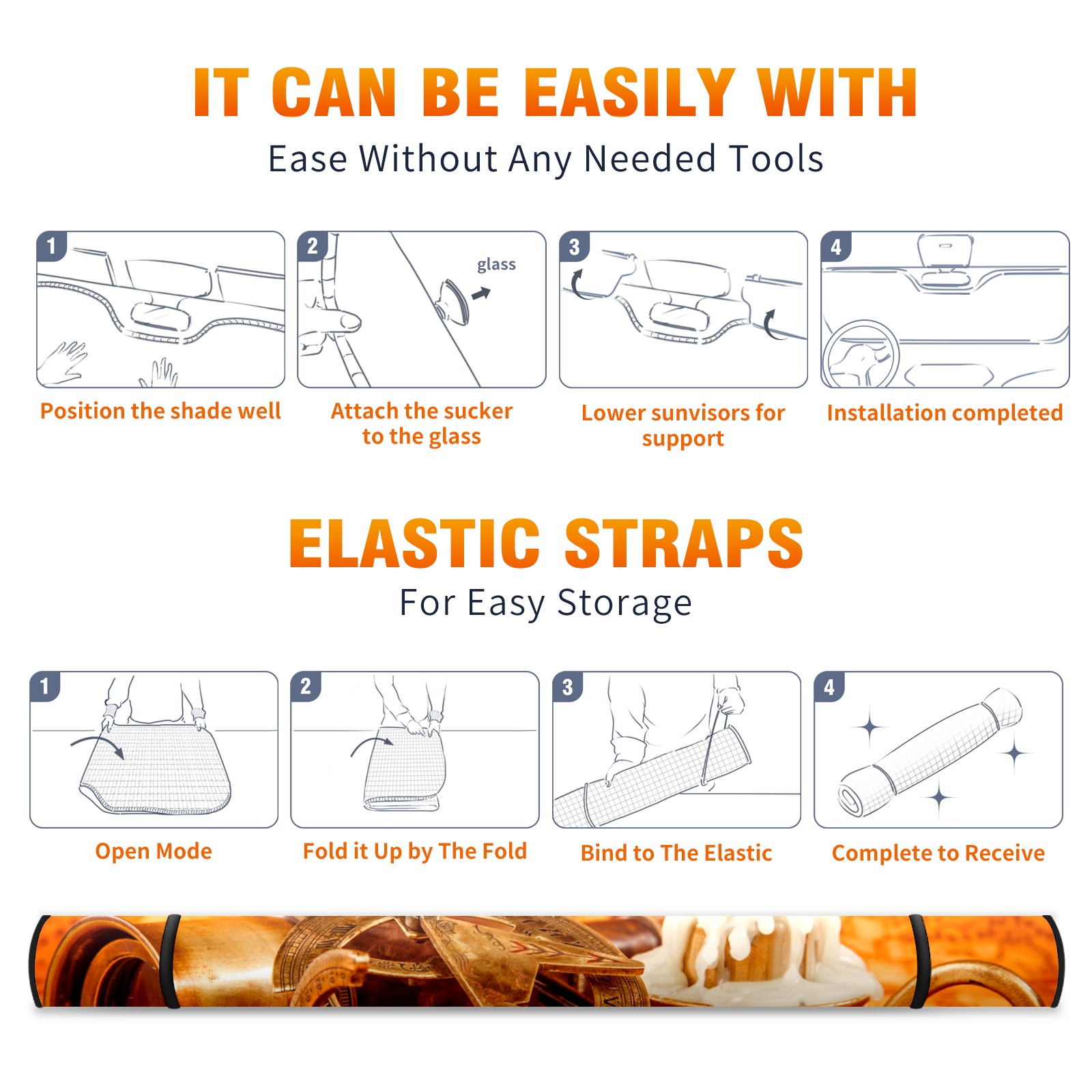 IT CAN BE EASILY WITH
Ease Without Any Needed Tools

1

Position the shade well

2

glass

Attach the sucker to the glass

3

Lower sunvisors for support

4

Installation completed

ELASTIC STRAPS
For Easy Storage

1

Open Mode

2

Fold it Up by The Fold

3

Bind to The Elastic

4

Complete to Receive