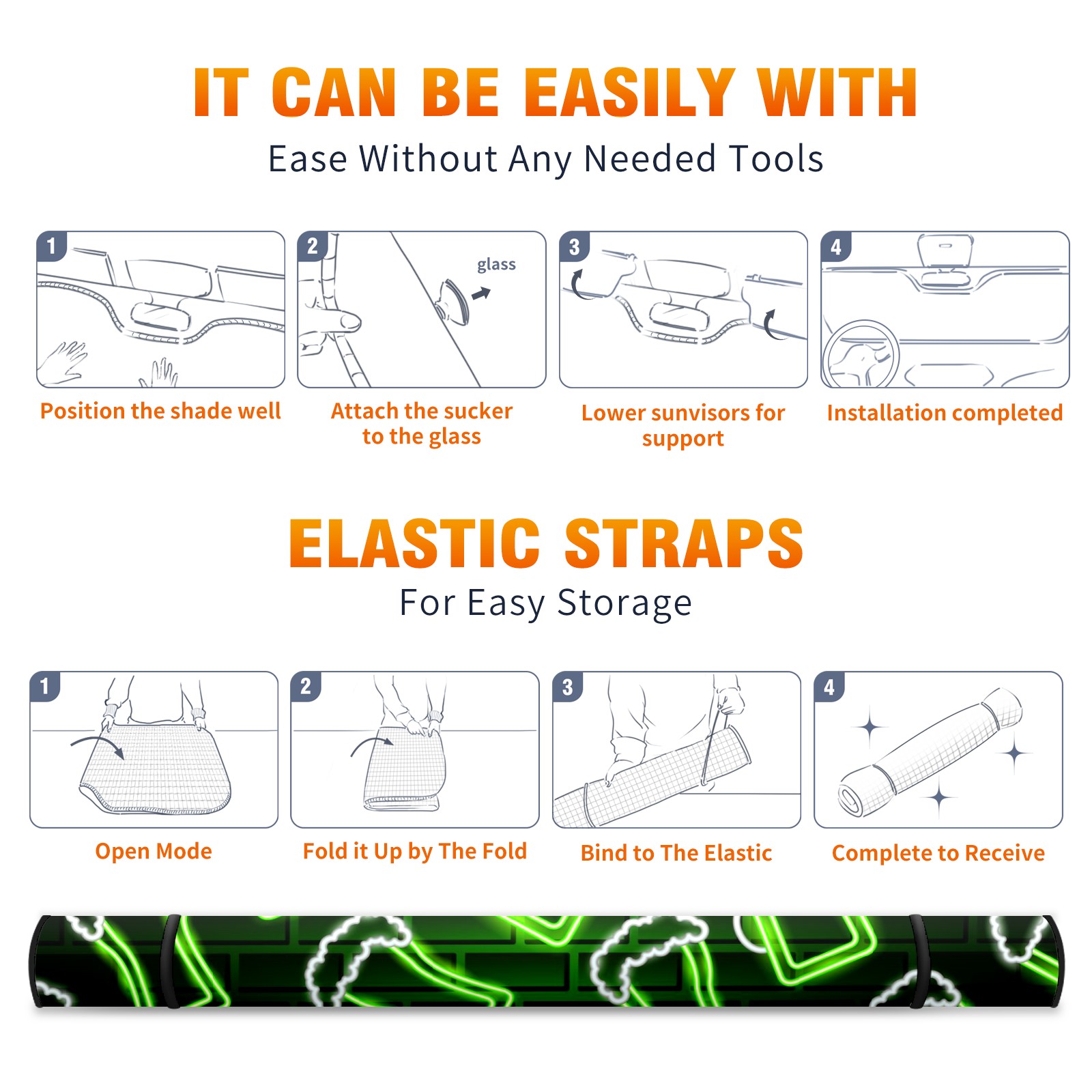 IT CAN BE EASILY WITH
Ease Without Any Needed Tools

1
Position the shade well

2
glass
Attach the sucker to the glass

3
Lower sunvisors for support

4
Installation completed

ELASTIC STRAPS
For Easy Storage

1
Open Mode

2
Fold it Up by The Fold

3
Bind to The Elastic

4
Complete to Receive