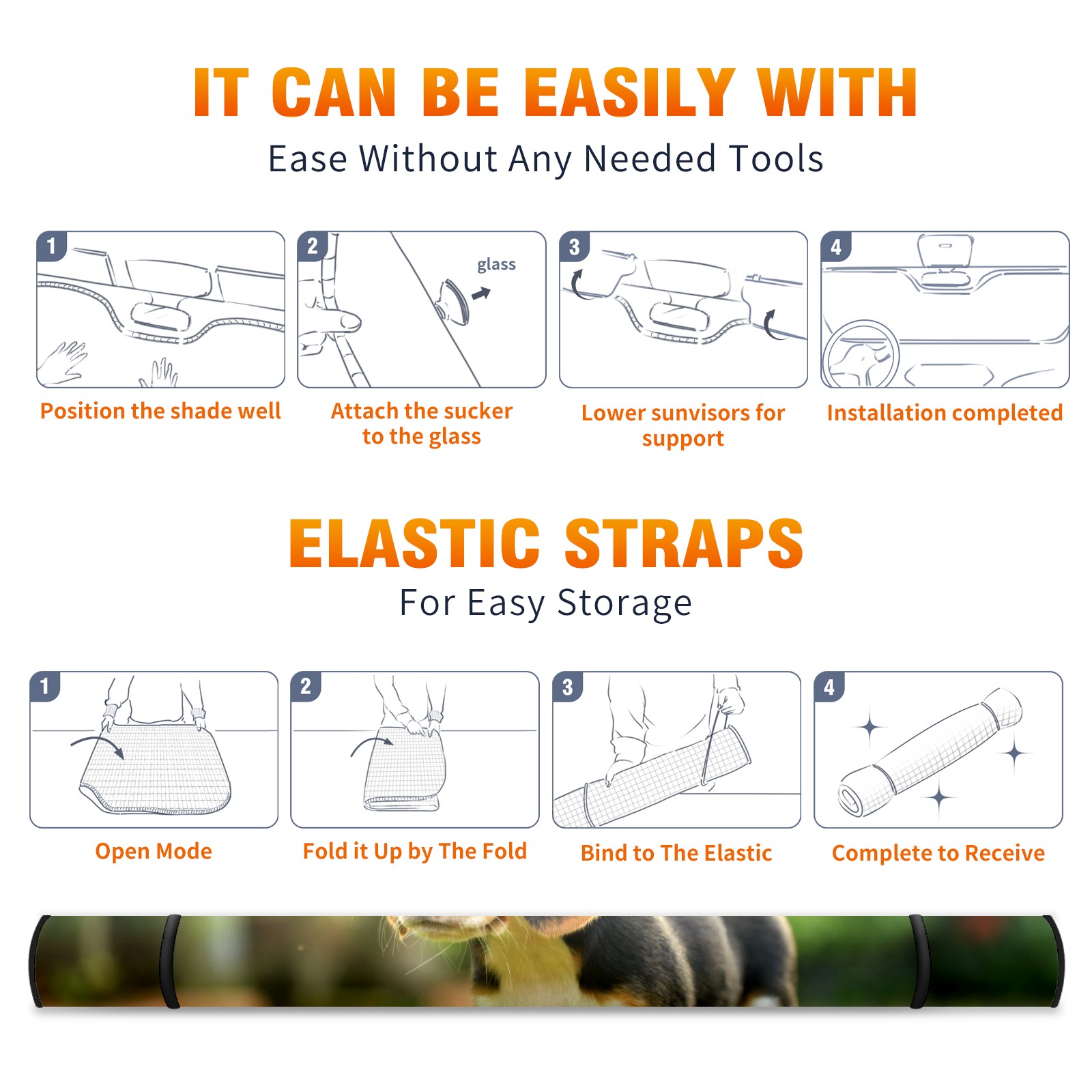 IT CAN BE EASILY WITH

Ease Without Any Needed Tools

1

Position the shade well

2

glass

Attach the sucker to the glass

3

Lower sunvisors for support

4

Installation completed

ELASTIC STRAPS

For Easy Storage

1

Open Mode

2

Fold it Up by The Fold

3

Bind to The Elastic

4

Complete to Receive