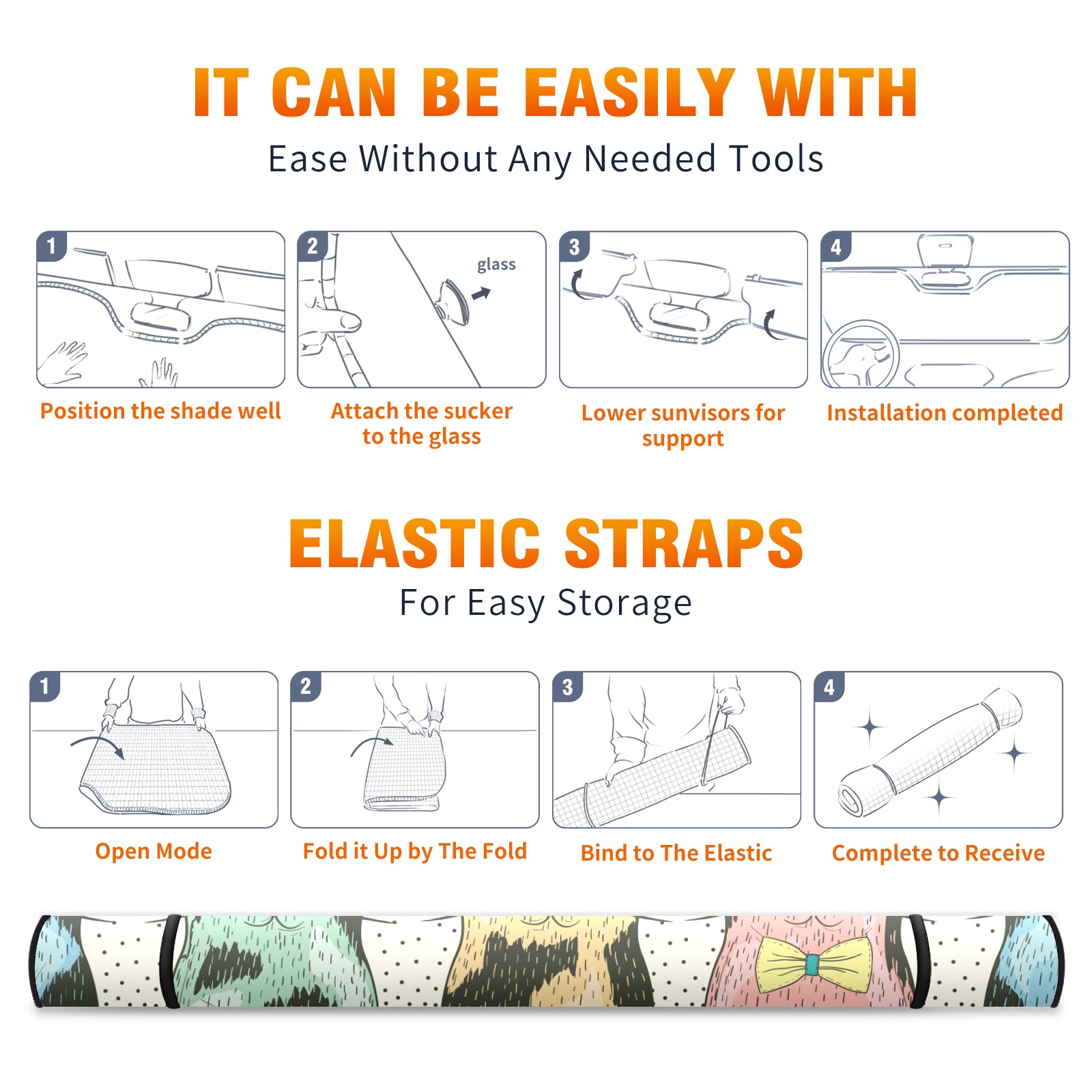 IT CAN BE EASILY WITH

Ease Without Any Needed Tools

1

Position the shade well

2

glass

Attach the sucker to the glass

3

Lower sunvisors for support

4

Installation completed

ELASTIC STRAPS

For Easy Storage

1

Open Mode

2

Fold it Up by The Fold

3

Bind to The Elastic

4

Complete to Receive