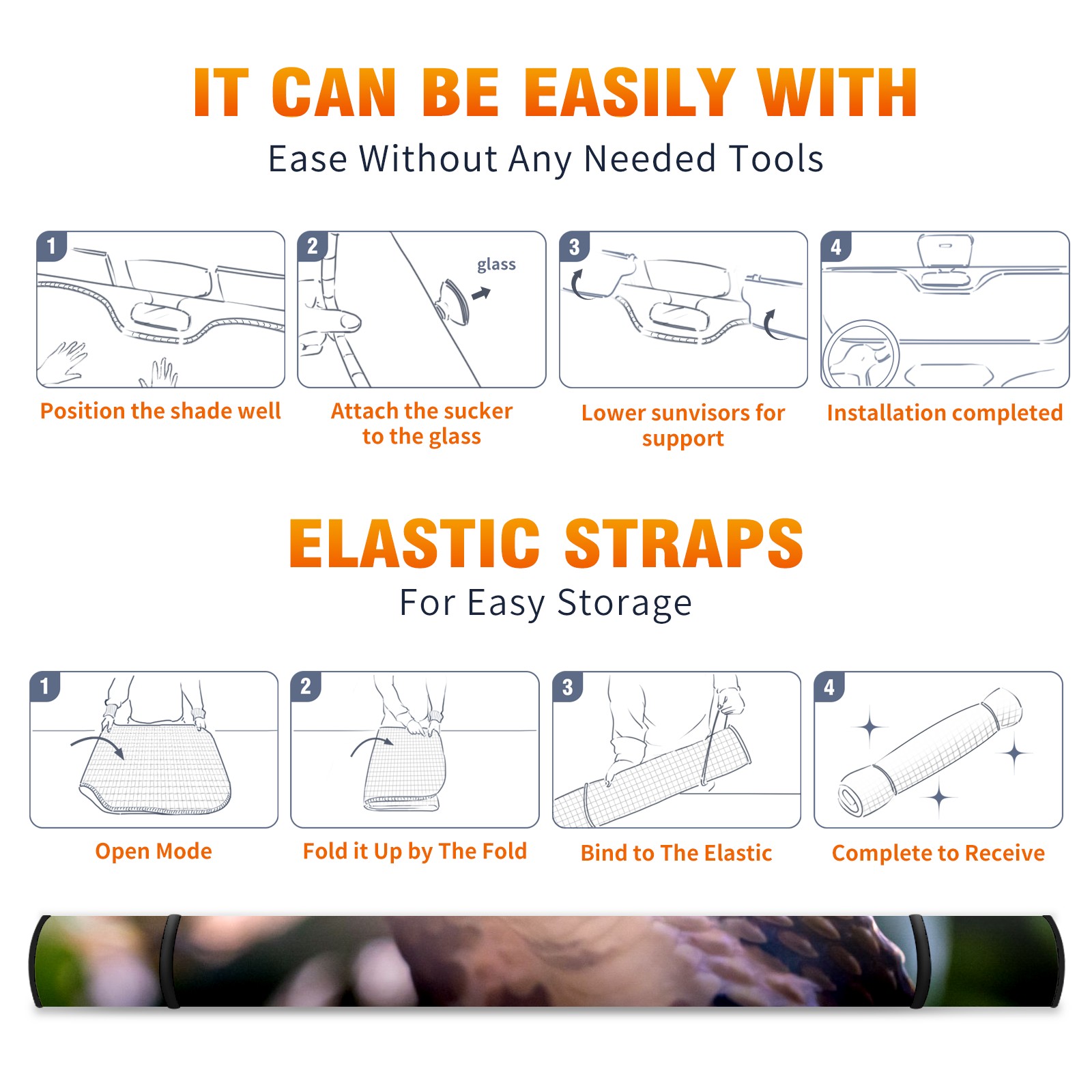 IT CAN BE EASILY WITH
Ease Without Any Needed Tools

1
Position the shade well

2
glass
Attach the sucker to the glass

3
Lower sunvisors for support

4
Installation completed

ELASTIC STRAPS
For Easy Storage

1
Open Mode

2
Fold it Up by The Fold

3
Bind to The Elastic

4
Complete to Receive