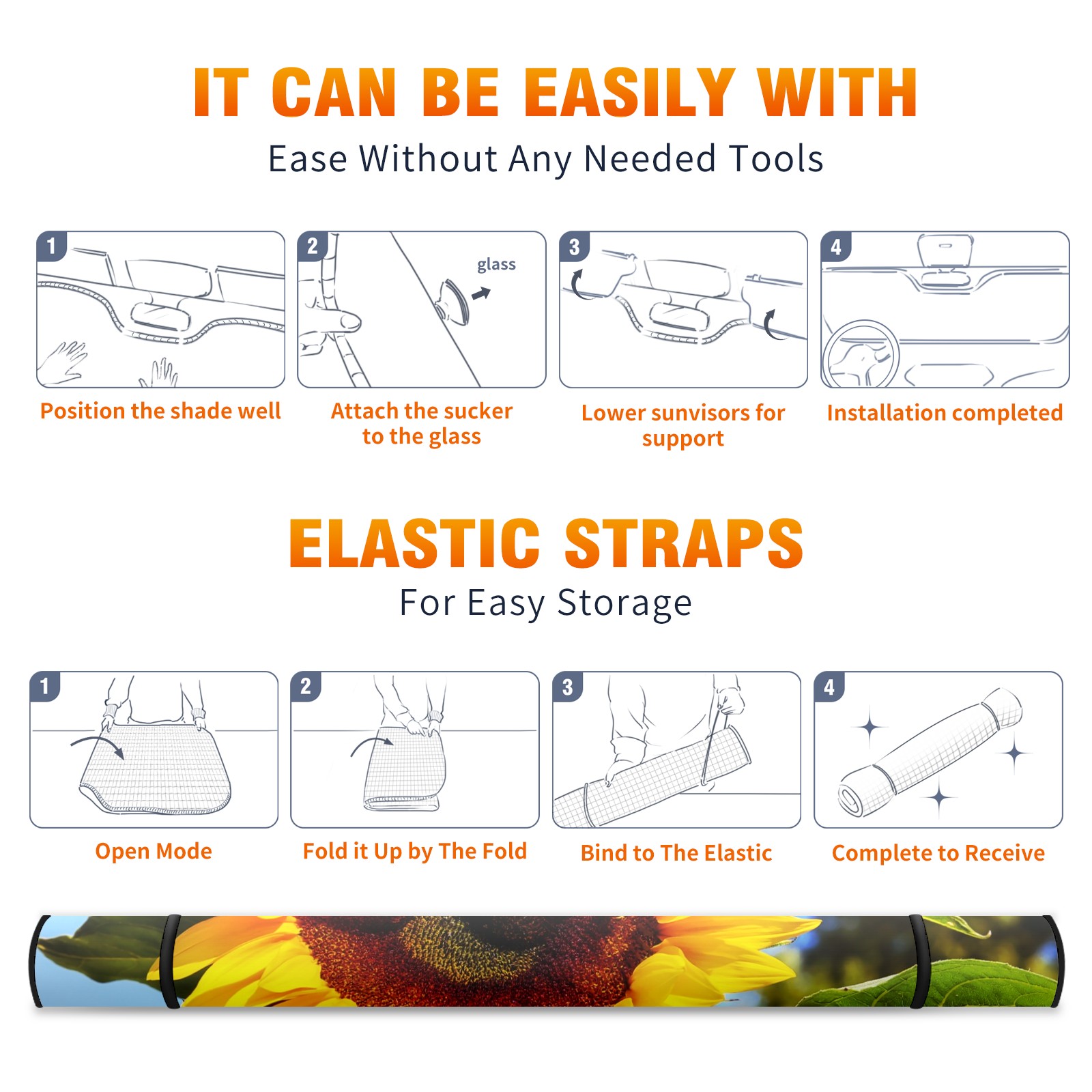 IT CAN BE EASILY WITH

Ease Without Any Needed Tools

1

Position the shade well

2

glass

Attach the sucker to the glass

3

Lower sunvisors for support

4

Installation completed

ELASTIC STRAPS

For Easy Storage

1

Open Mode

2

Fold it Up by The Fold

3

Bind to The Elastic

4

Complete to Receive