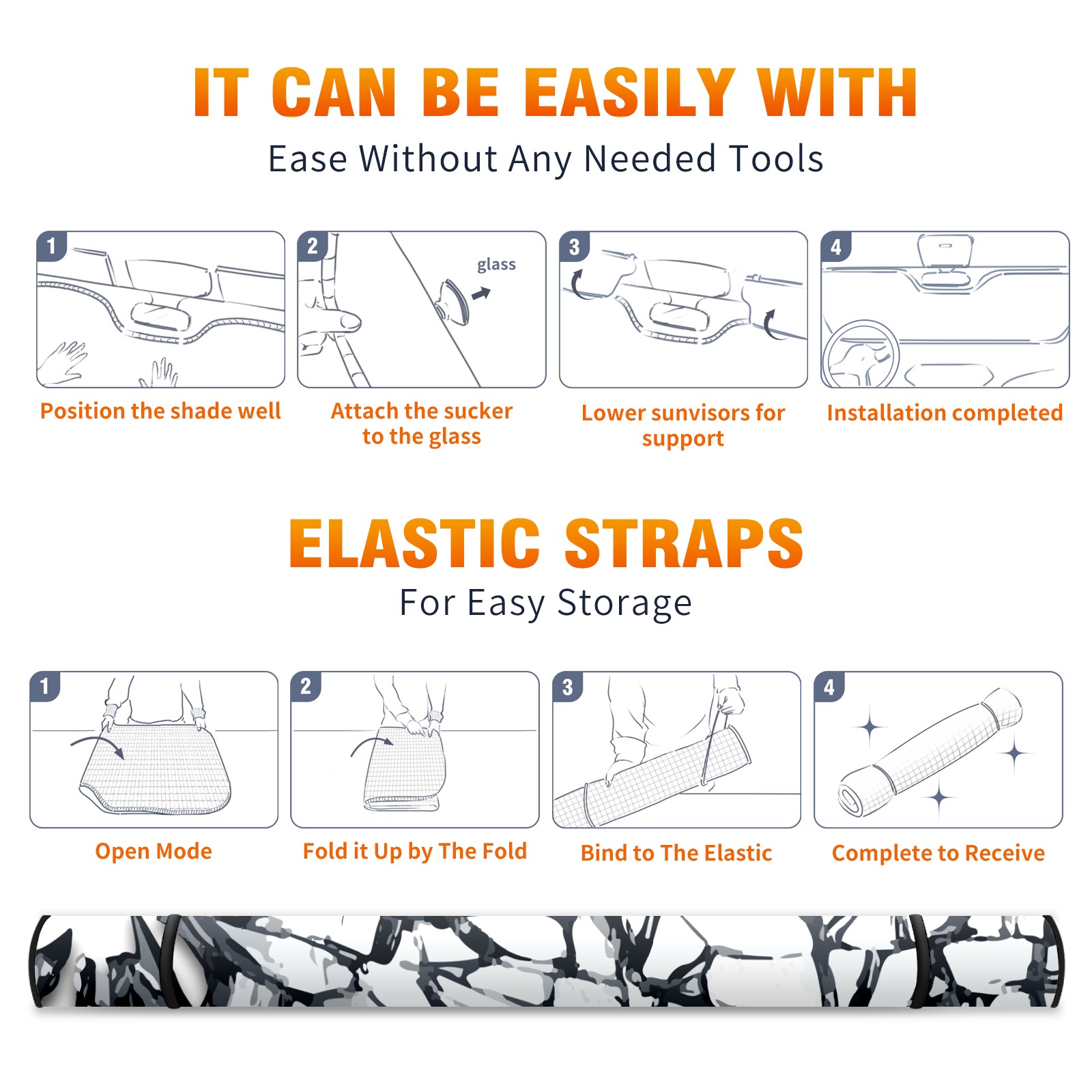 IT CAN BE EASILY WITH
Ease Without Any Needed Tools

1
Position the shade well

2
glass
Attach the sucker to the glass

3
Lower sunvisors for support

4
Installation completed

ELASTIC STRAPS
For Easy Storage

1
Open Mode

2
Fold it Up by The Fold

3
Bind to The Elastic

4
Complete to Receive