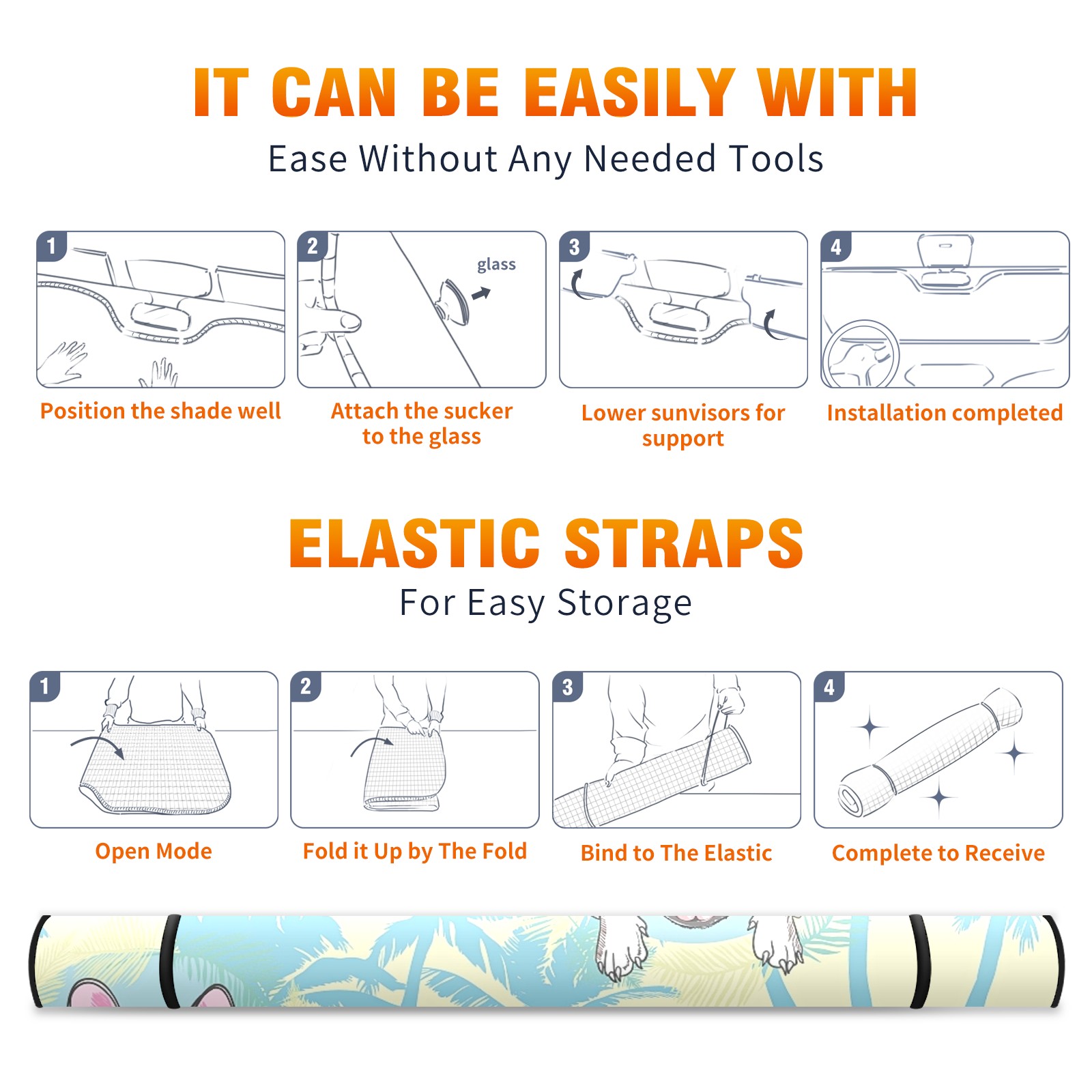 IT CAN BE EASILY WITH
Ease Without Any Needed Tools

1
Position the shade well

2
glass
Attach the sucker to the glass

3
Lower sunvisors for support

4
Installation completed

ELASTIC STRAPS
For Easy Storage

1
Open Mode

2
Fold it Up by The Fold

3
Bind to The Elastic

4
Complete to Receive