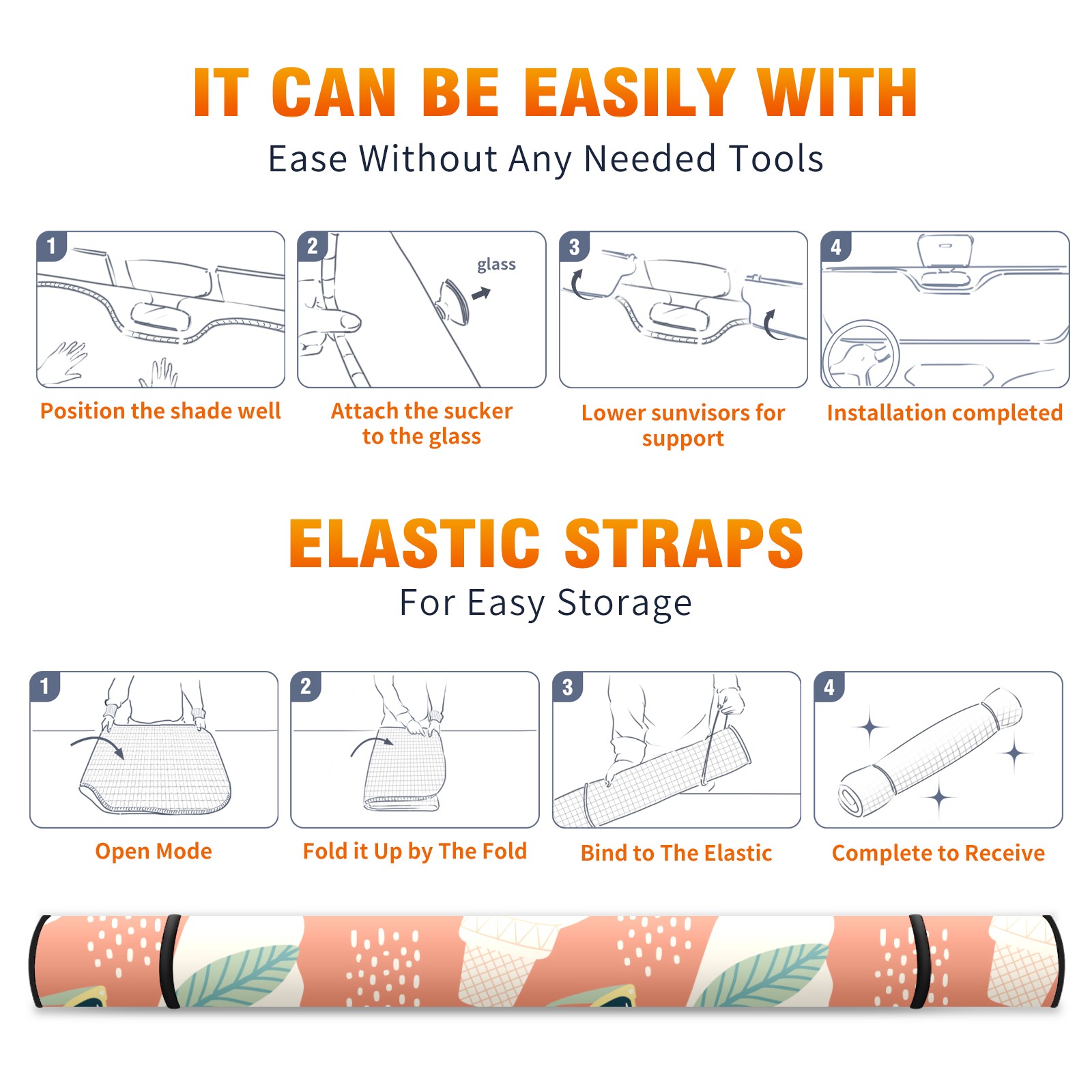 IT CAN BE EASILY WITH

Ease Without Any Needed Tools

1

Position the shade well

2

glass

Attach the sucker to the glass

3

Lower sunvisors for support

4

Installation completed

ELASTIC STRAPS

For Easy Storage

1

Open Mode

2

Fold it Up by The Fold

3

Bind to The Elastic

4

Complete to Receive