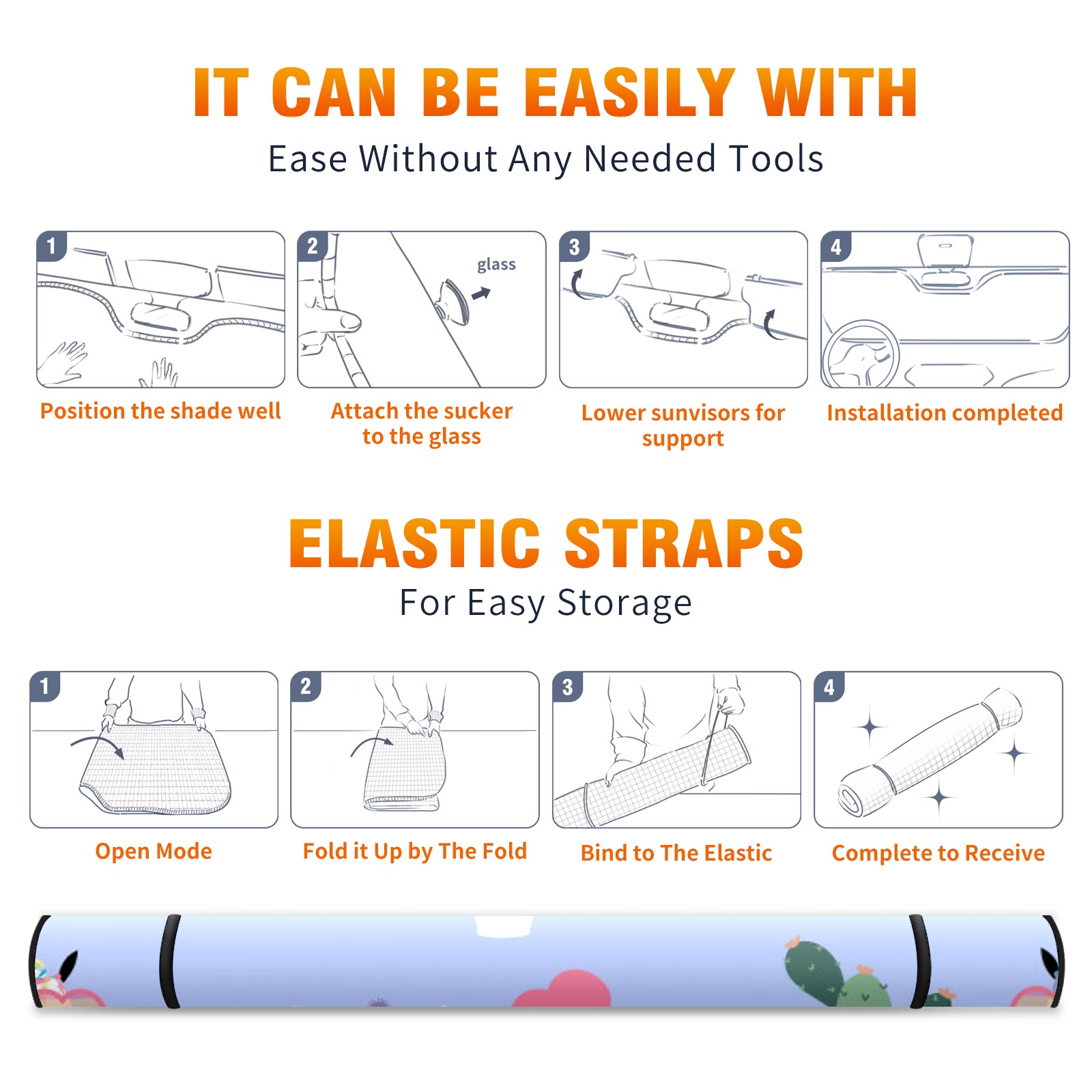 IT CAN BE EASILY WITH
Ease Without Any Needed Tools

1
Position the shade well

2
glass
Attach the sucker to the glass

3
Lower sunvisors for support

4
Installation completed

ELASTIC STRAPS
For Easy Storage

1
Open Mode

2
Fold it Up by The Fold

3
Bind to The Elastic

4
Complete to Receive