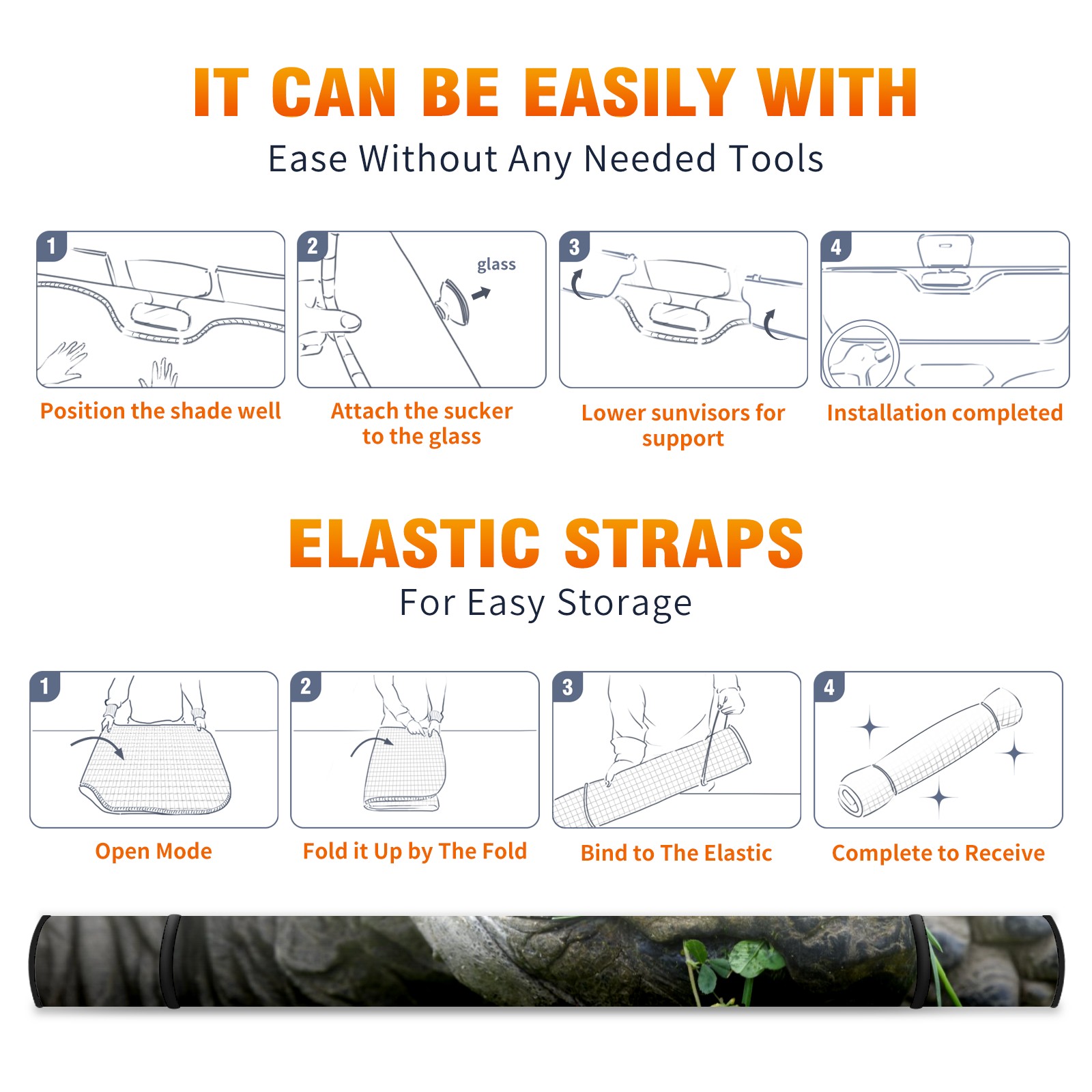 IT CAN BE EASILY WITH
Ease Without Any Needed Tools

1
Position the shade well

2
glass
Attach the sucker to the glass

3
Lower sunvisors for support

4
Installation completed

ELASTIC STRAPS
For Easy Storage

1
Open Mode

2
Fold it Up by The Fold

3
Bind to The Elastic

4
Complete to Receive