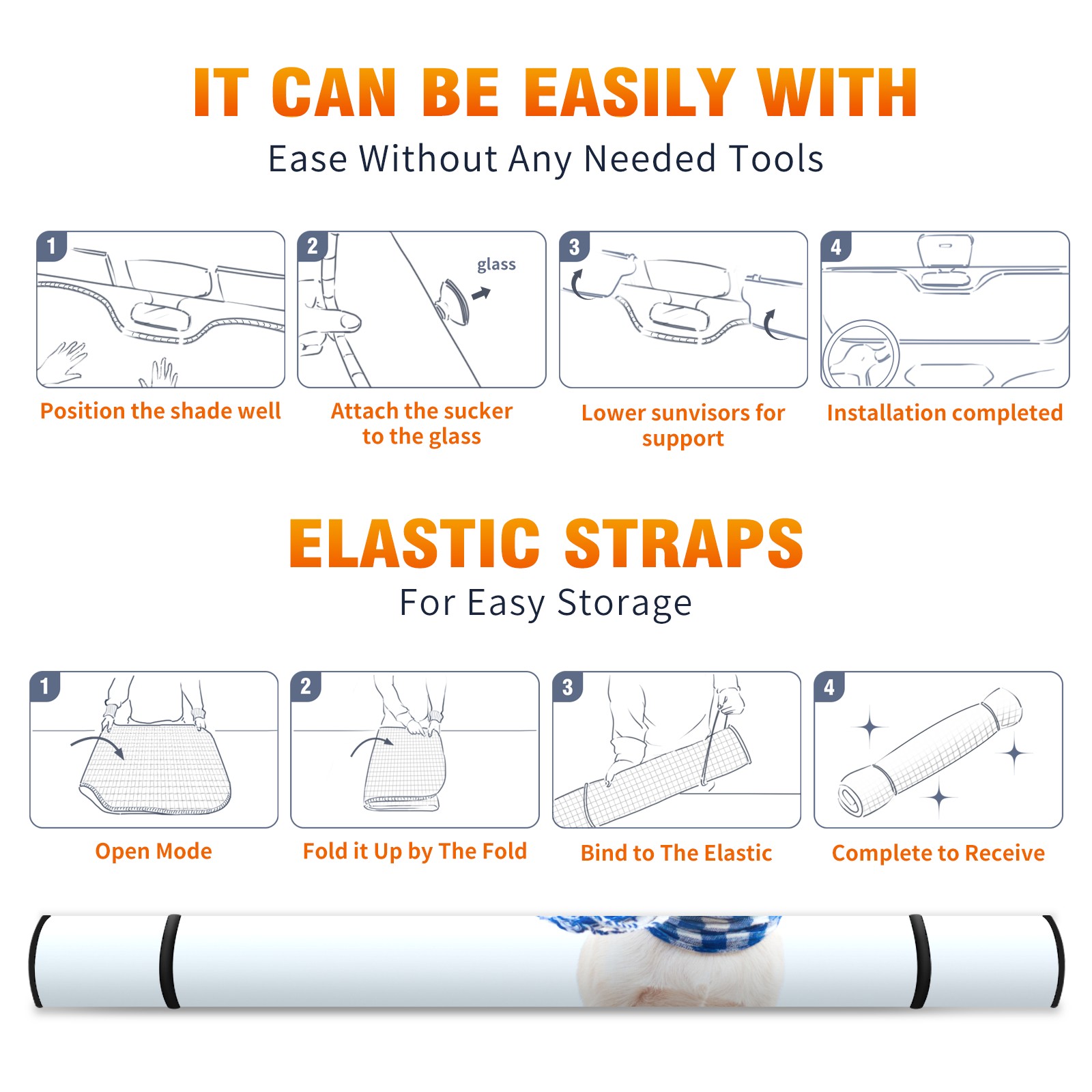 IT CAN BE EASILY WITH

Ease Without Any Needed Tools

1

Position the shade well

2

glass

Attach the sucker to the glass

3

Lower sunvisors for support

4

Installation completed

ELASTIC STRAPS

For Easy Storage

1

Open Mode

2

Fold it Up by The Fold

3

Bind to The Elastic

4

Complete to Receive