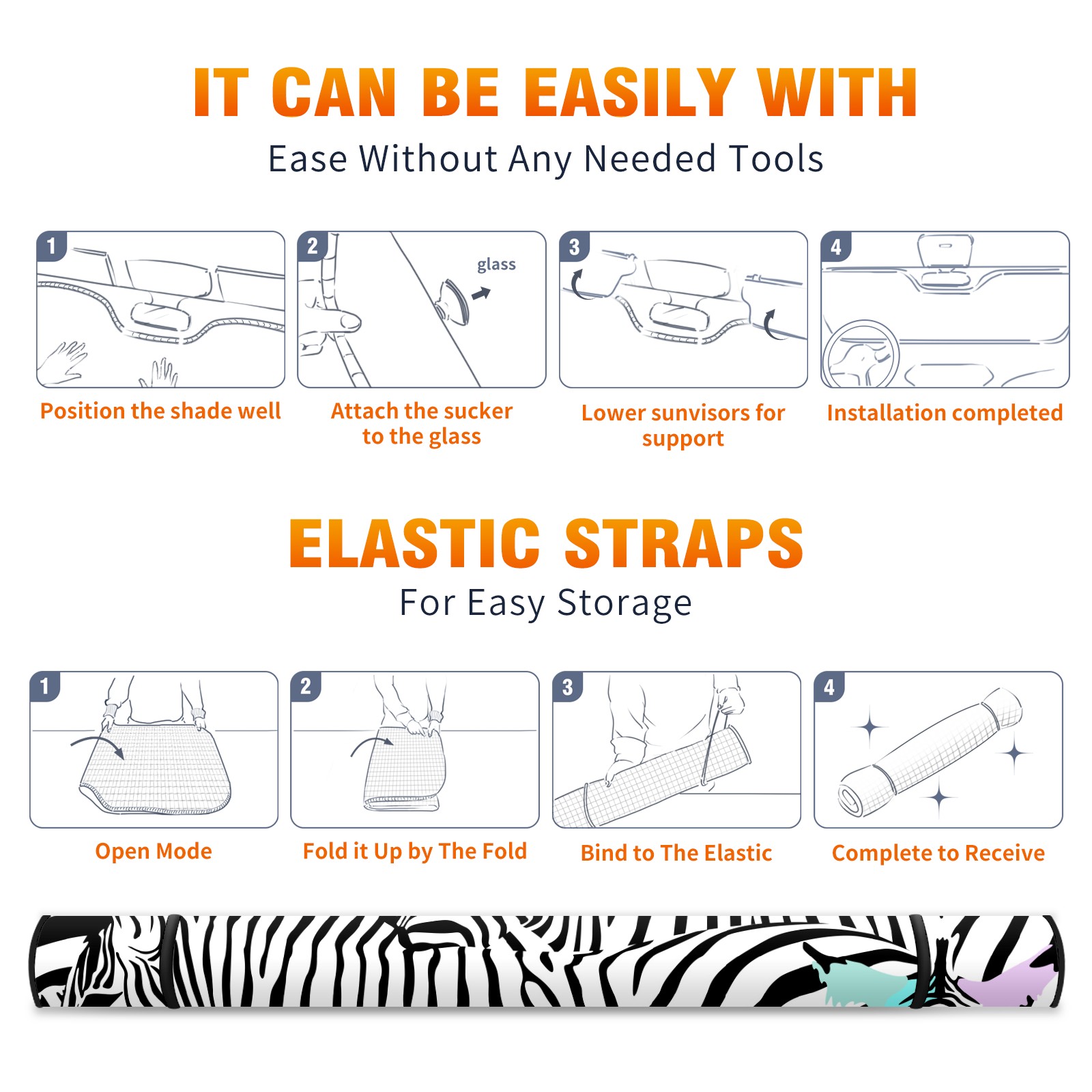 IT CAN BE EASILY WITH
Ease Without Any Needed Tools

1
Position the shade well

2
glass
Attach the sucker to the glass

3
Lower sunvisors for support

4
Installation completed

ELASTIC STRAPS
For Easy Storage

1
Open Mode

2
Fold it Up by The Fold

3
Bind to The Elastic

4
Complete to Receive