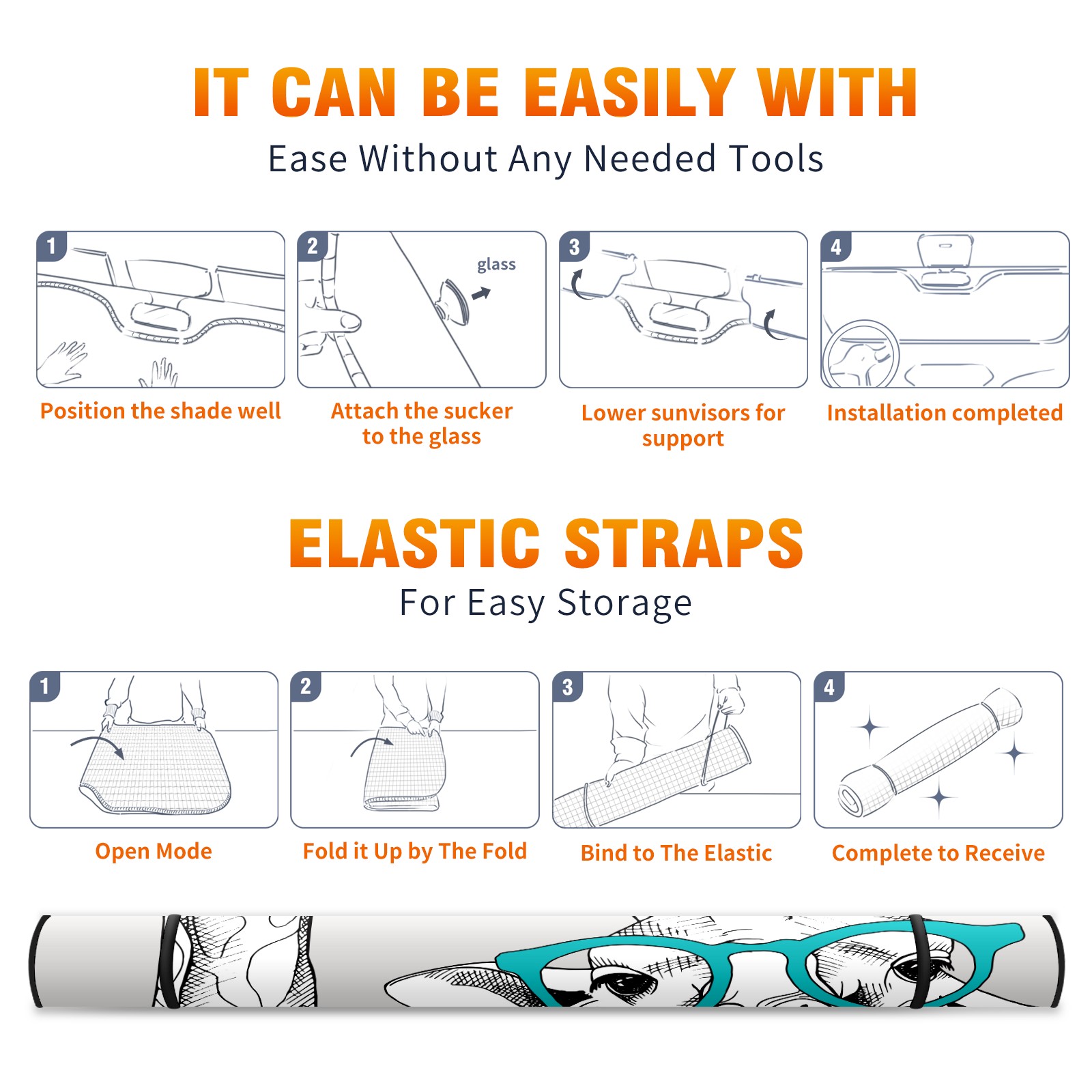 IT CAN BE EASILY WITH

Ease Without Any Needed Tools

1

Position the shade well

2

glass

Attach the sucker to the glass

3

Lower sunvisors for support

4

Installation completed

ELASTIC STRAPS

For Easy Storage

1

Open Mode

2

Fold it Up by The Fold

3

Bind to The Elastic

4

Complete to Receive