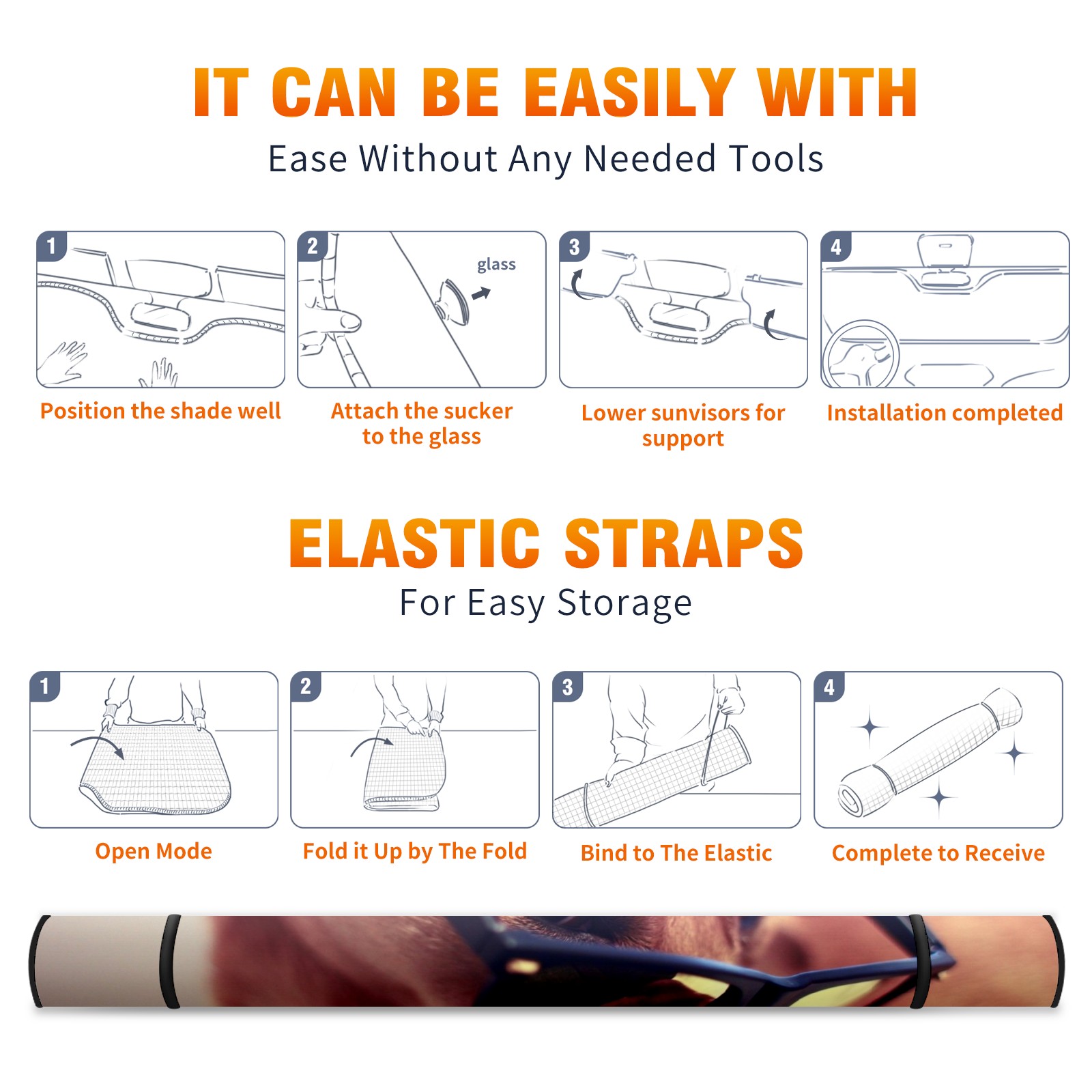 IT CAN BE EASILY WITH
Ease Without Any Needed Tools

1
Position the shade well

2
glass
Attach the sucker to the glass

3
Lower sunvisors for support

4
Installation completed

ELASTIC STRAPS
For Easy Storage

1
Open Mode

2
Fold it Up by The Fold

3
Bind to The Elastic

4
Complete to Receive