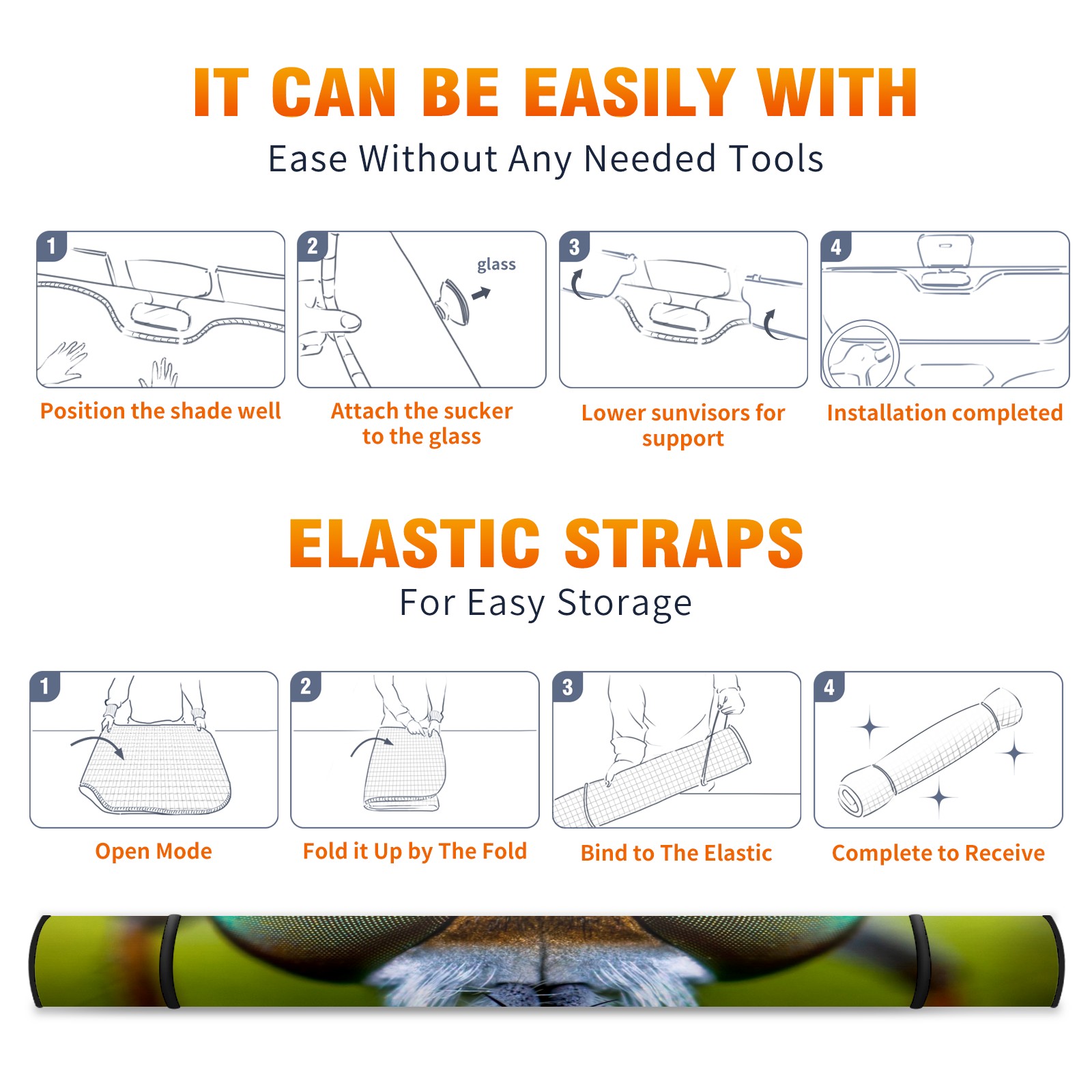 IT CAN BE EASILY WITH
Ease Without Any Needed Tools

1
Position the shade well

2
glass
Attach the sucker to the glass

3
Lower sunvisors for support

4
Installation completed

ELASTIC STRAPS
For Easy Storage

1
Open Mode

2
Fold it Up by The Fold

3
Bind to The Elastic

4
Complete to Receive