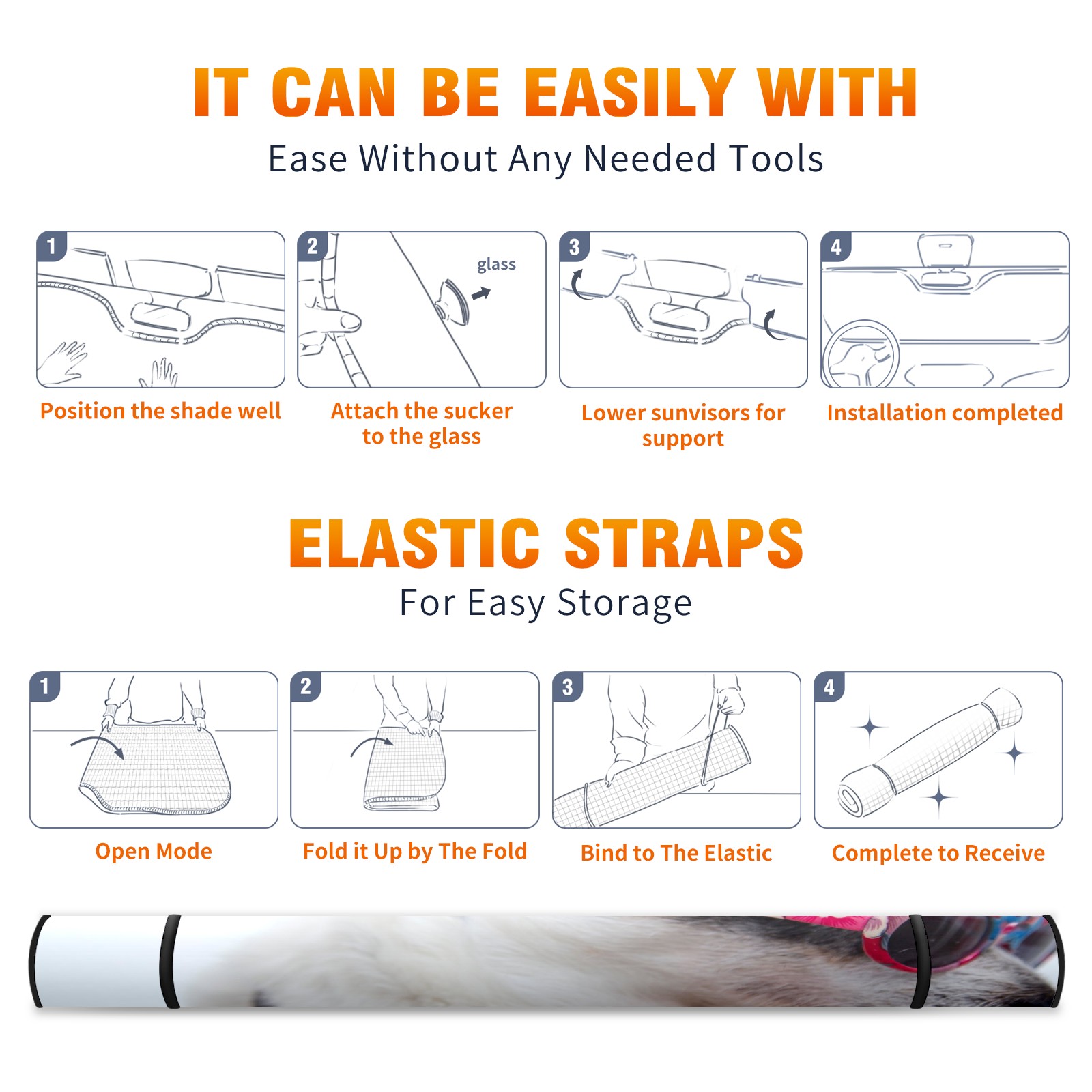 IT CAN BE EASILY WITH

Ease Without Any Needed Tools

1

Position the shade well

2

glass

Attach the sucker to the glass

3

Lower sunvisors for support

4

Installation completed

ELASTIC STRAPS

For Easy Storage

1

Open Mode

2

Fold it Up by The Fold

3

Bind to The Elastic

4

Complete to Receive