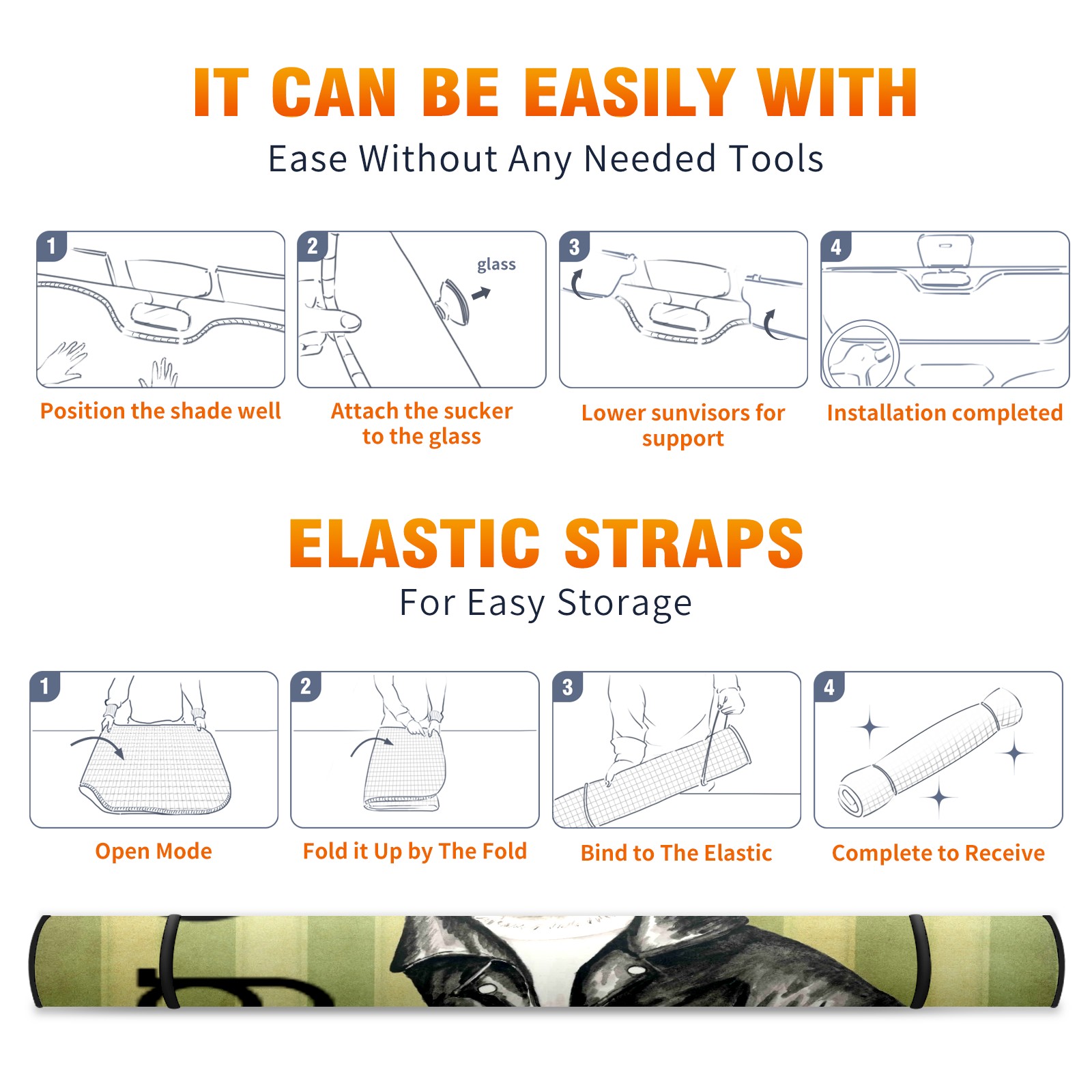 IT CAN BE EASILY WITH
Ease Without Any Needed Tools

1
Position the shade well

2
glass
Attach the sucker to the glass

3
Lower sunvisors for support

4
Installation completed

ELASTIC STRAPS
For Easy Storage

1
Open Mode

2
Fold it Up by The Fold

3
Bind to The Elastic

4
Complete to Receive