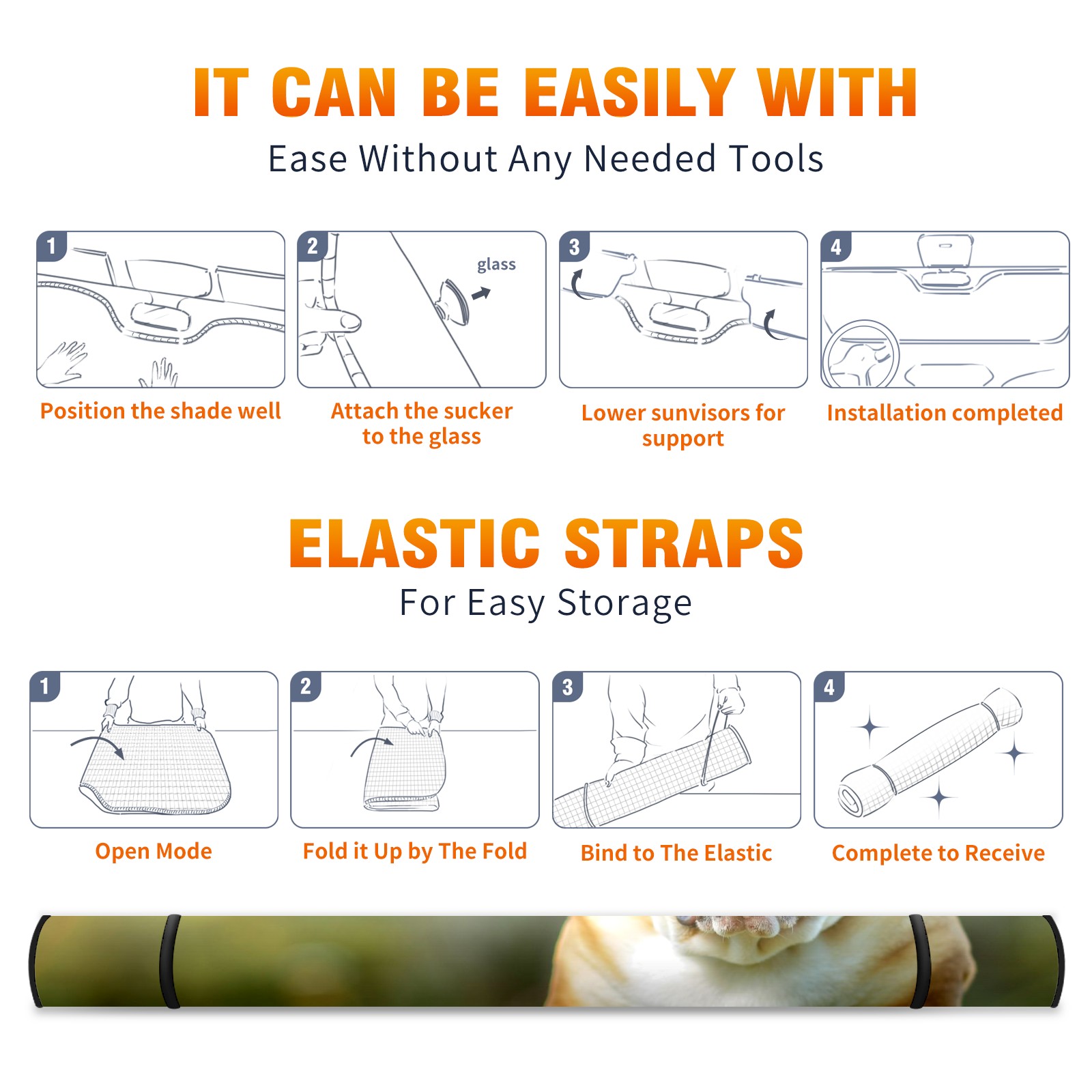 IT CAN BE EASILY WITH

Ease Without Any Needed Tools

1

Position the shade well

2

glass

Attach the sucker to the glass

3

Lower sunvisors for support

4

Installation completed

ELASTIC STRAPS

For Easy Storage

1

Open Mode

2

Fold it Up by The Fold

3

Bind to The Elastic

4

Complete to Receive