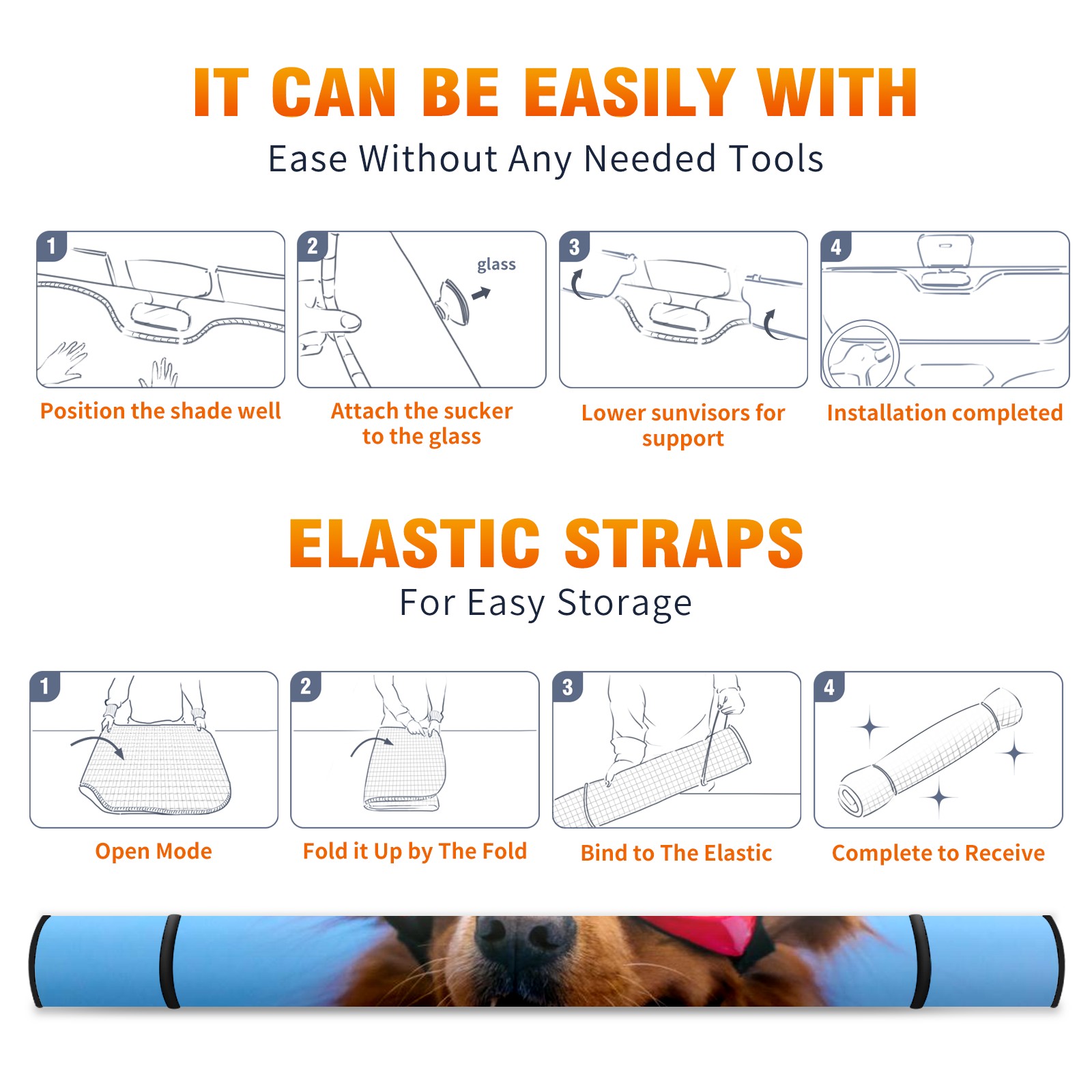 IT CAN BE EASILY WITH
Ease Without Any Needed Tools

1
Position the shade well

2
glass
Attach the sucker to the glass

3
Lower sunvisors for support

4
Installation completed

ELASTIC STRAPS
For Easy Storage

1
Open Mode

2
Fold it Up by The Fold

3
Bind to The Elastic

4
Complete to Receive