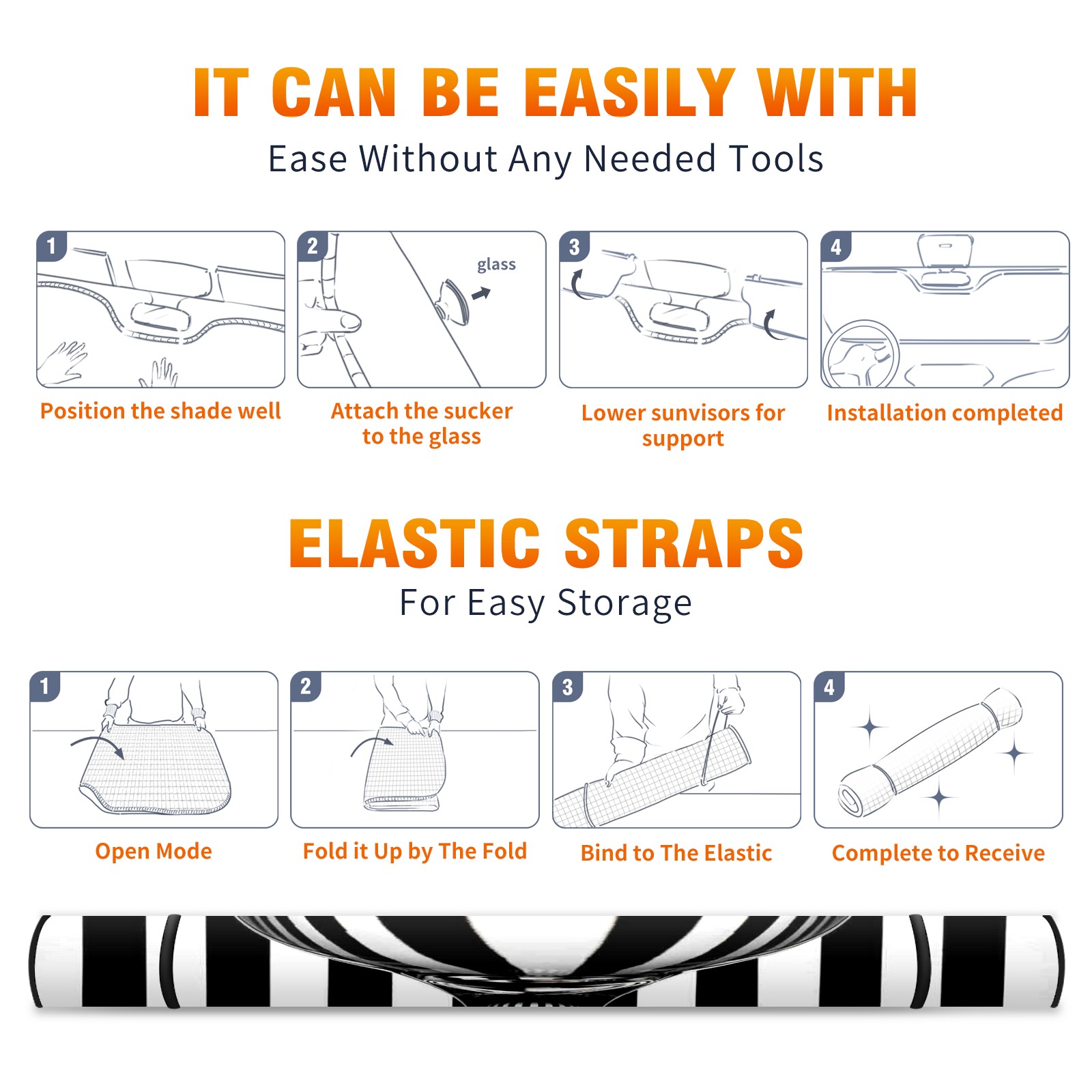 IT CAN BE EASILY WITH
Ease Without Any Needed Tools

1
Position the shade well

2
glass
Attach the sucker to the glass

3
Lower sunvisors for support

4
Installation completed

ELASTIC STRAPS
For Easy Storage

1
Open Mode

2
Fold it Up by The Fold

3
Bind to The Elastic

4
Complete to Receive