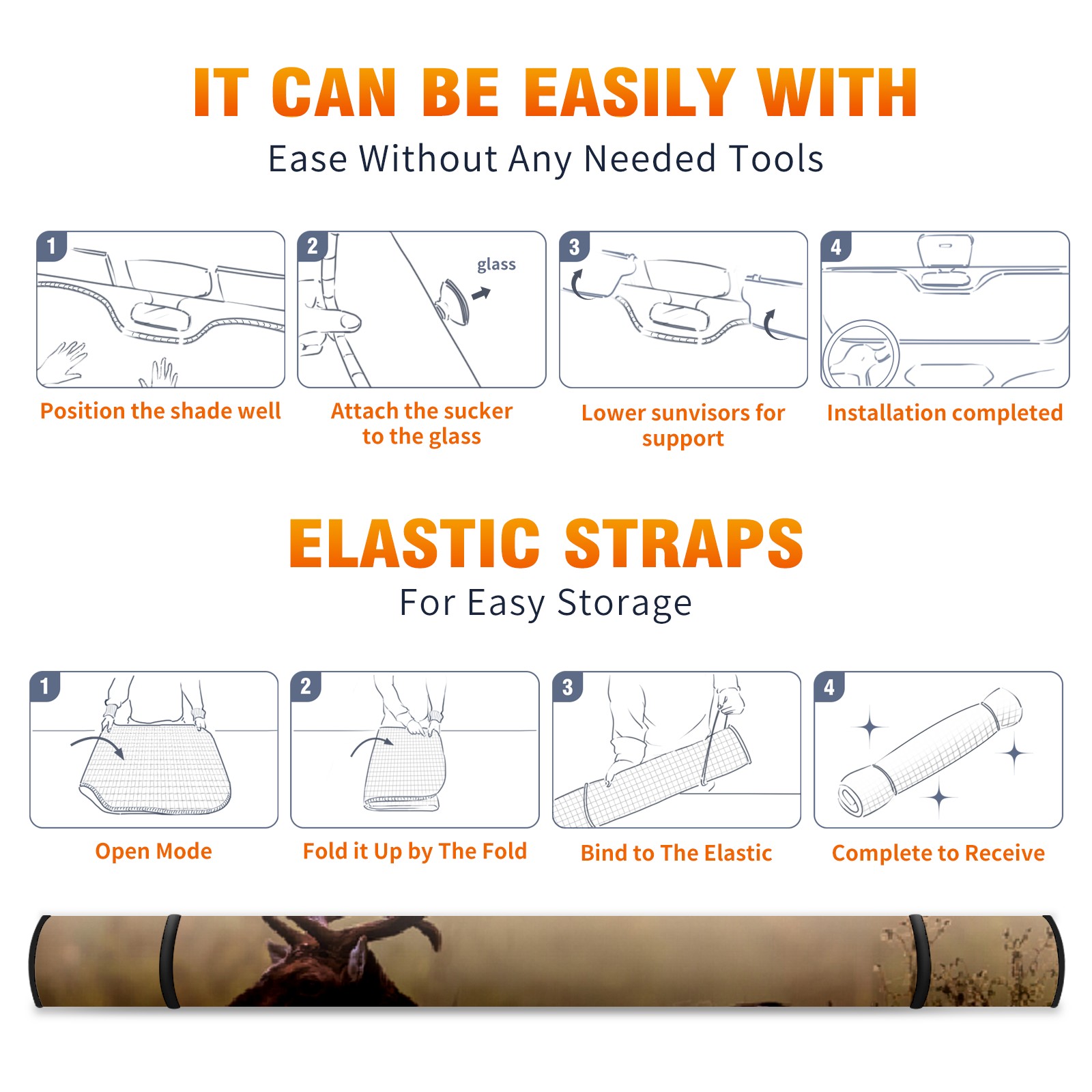 IT CAN BE EASILY WITH

Ease Without Any Needed Tools

1

Position the shade well

2

glass

Attach the sucker to the glass

3

Lower sunvisors for support

4

Installation completed

ELASTIC STRAPS

For Easy Storage

1

Open Mode

2

Fold it Up by The Fold

3

Bind to The Elastic

4

Complete to Receive