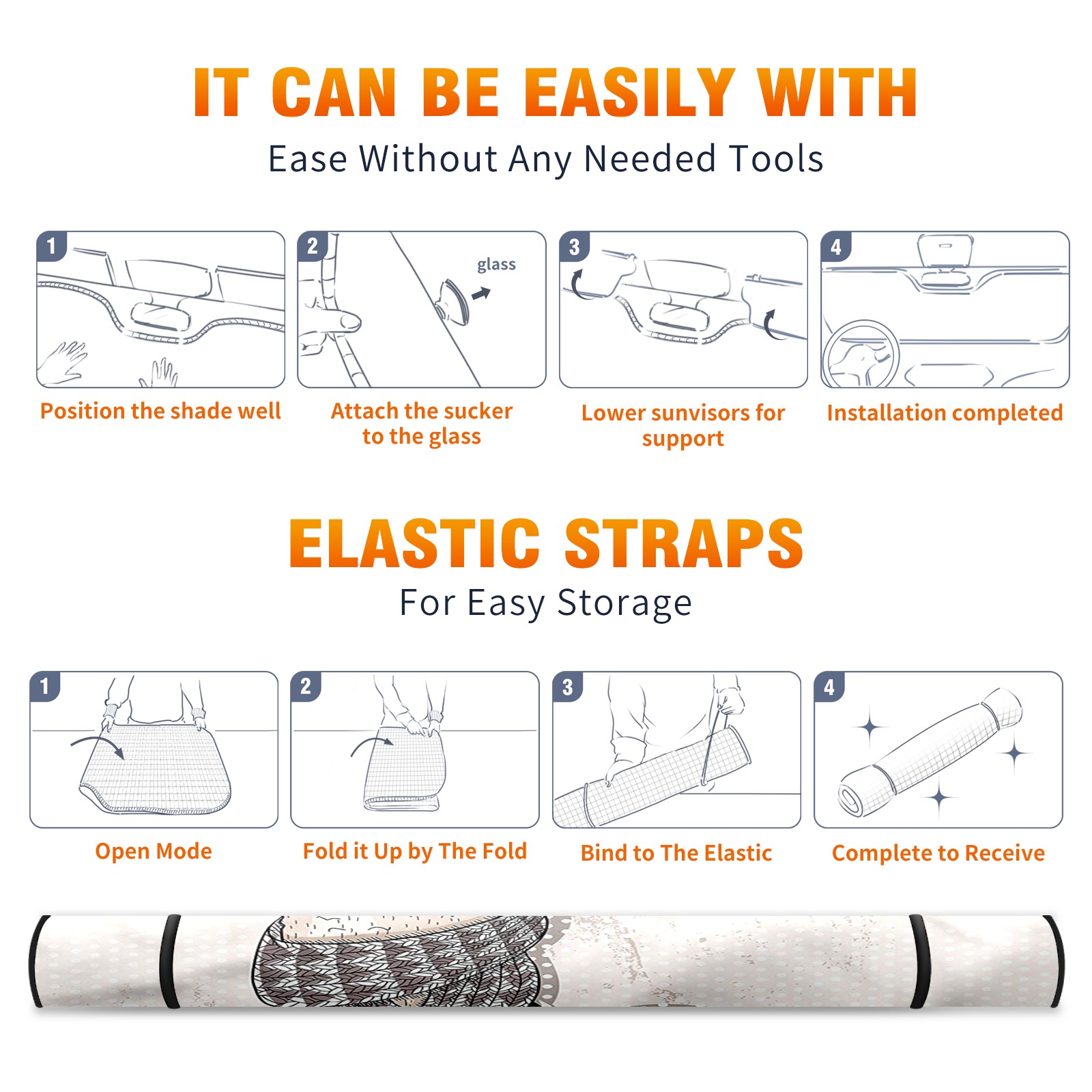 IT CAN BE EASILY WITH

Ease Without Any Needed Tools

1

Position the shade well

2

glass

Attach the sucker to the glass

3

Lower sunvisors for support

4

Installation completed

ELASTIC STRAPS

For Easy Storage

1

Open Mode

2

Fold it Up by The Fold

3

Bind to The Elastic

4

Complete to Receive