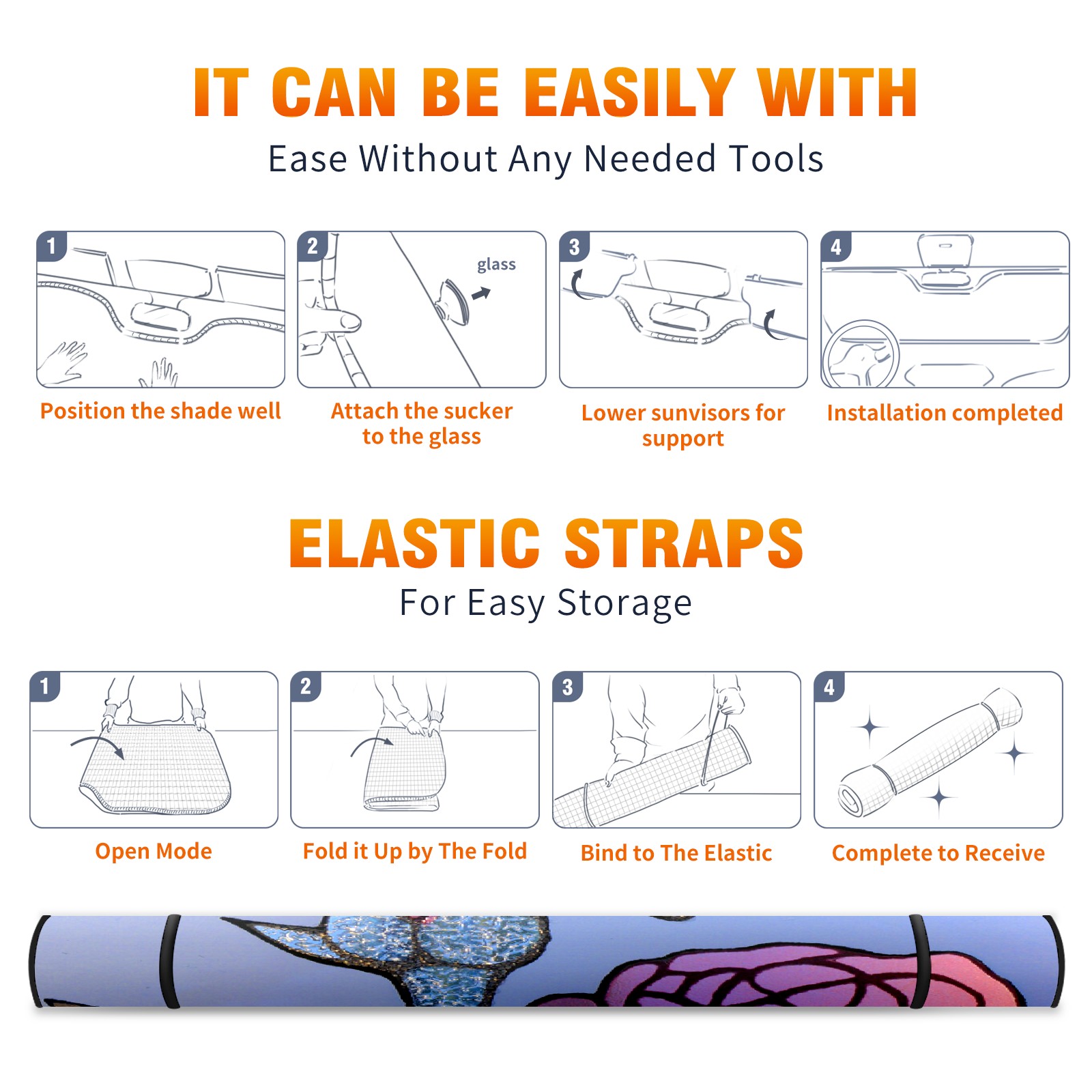 IT CAN BE EASILY WITH
Ease Without Any Needed Tools

1
Position the shade well

2
glass
Attach the sucker to the glass

3
Lower sunvisors for support

4
Installation completed

ELASTIC STRAPS
For Easy Storage

1
Open Mode

2
Fold it Up by The Fold

3
Bind to The Elastic

4
Complete to Receive