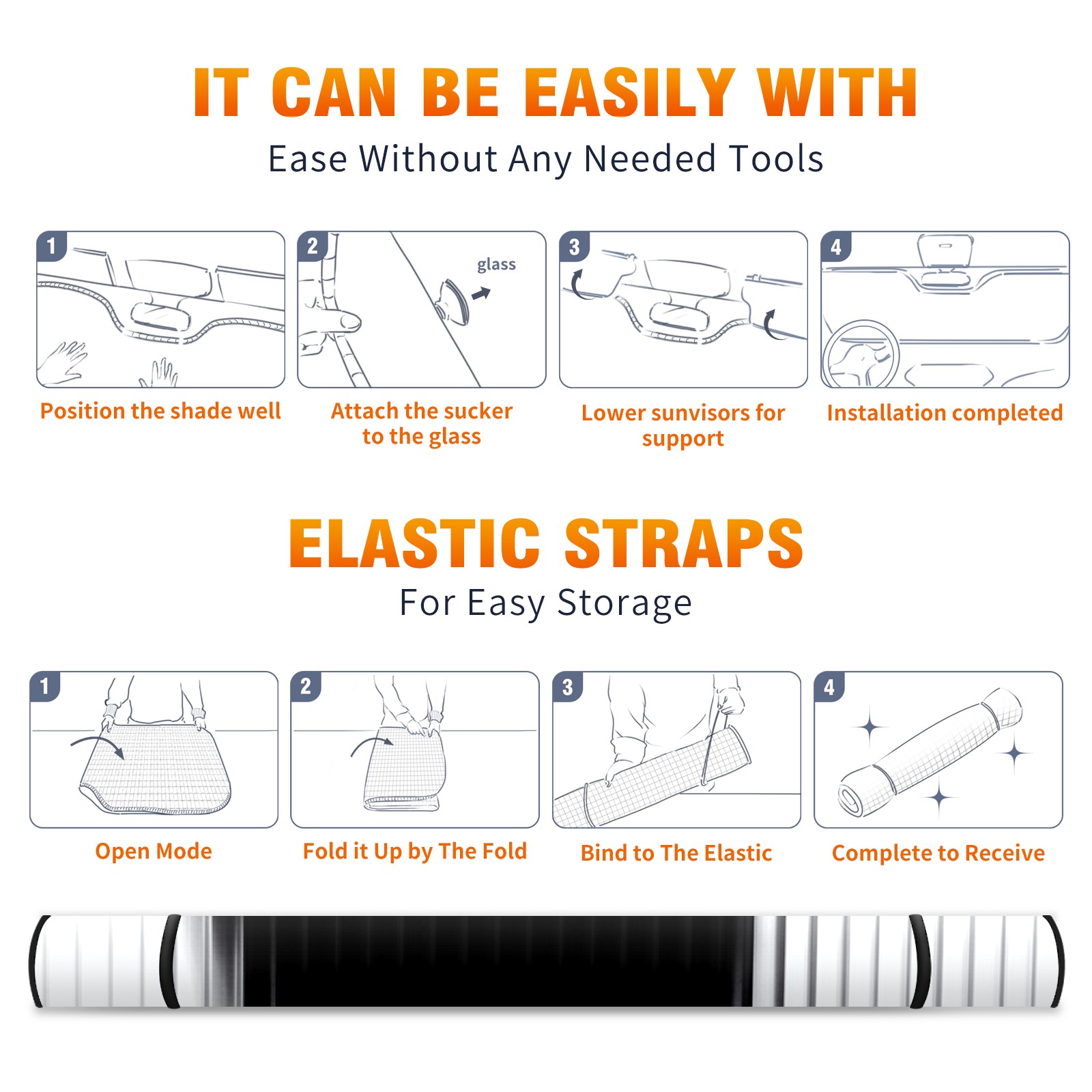 IT CAN BE EASILY WITH

Ease Without Any Needed Tools

1

Position the shade well

2

glass

Attach the sucker to the glass

3

Lower sunvisors for support

4

Installation completed

ELASTIC STRAPS

For Easy Storage

1

Open Mode

2

Fold it Up by The Fold

3

Bind to The Elastic

4

Complete to Receive