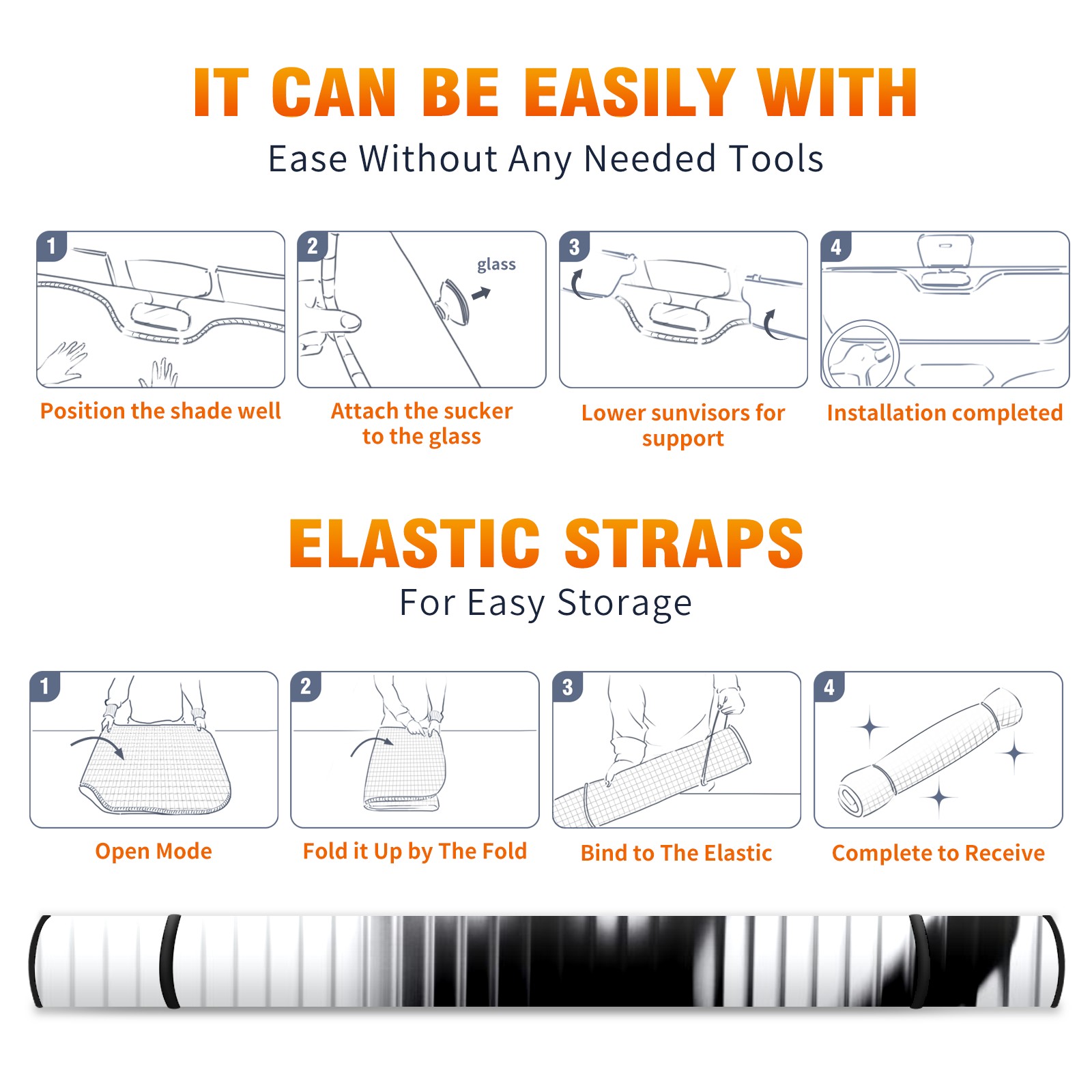 IT CAN BE EASILY WITH
Ease Without Any Needed Tools

1
Position the shade well

2
glass
Attach the sucker to the glass

3
Lower sunvisors for support

4
Installation completed

ELASTIC STRAPS
For Easy Storage

1
Open Mode

2
Fold it Up by The Fold

3
Bind to The Elastic

4
Complete to Receive