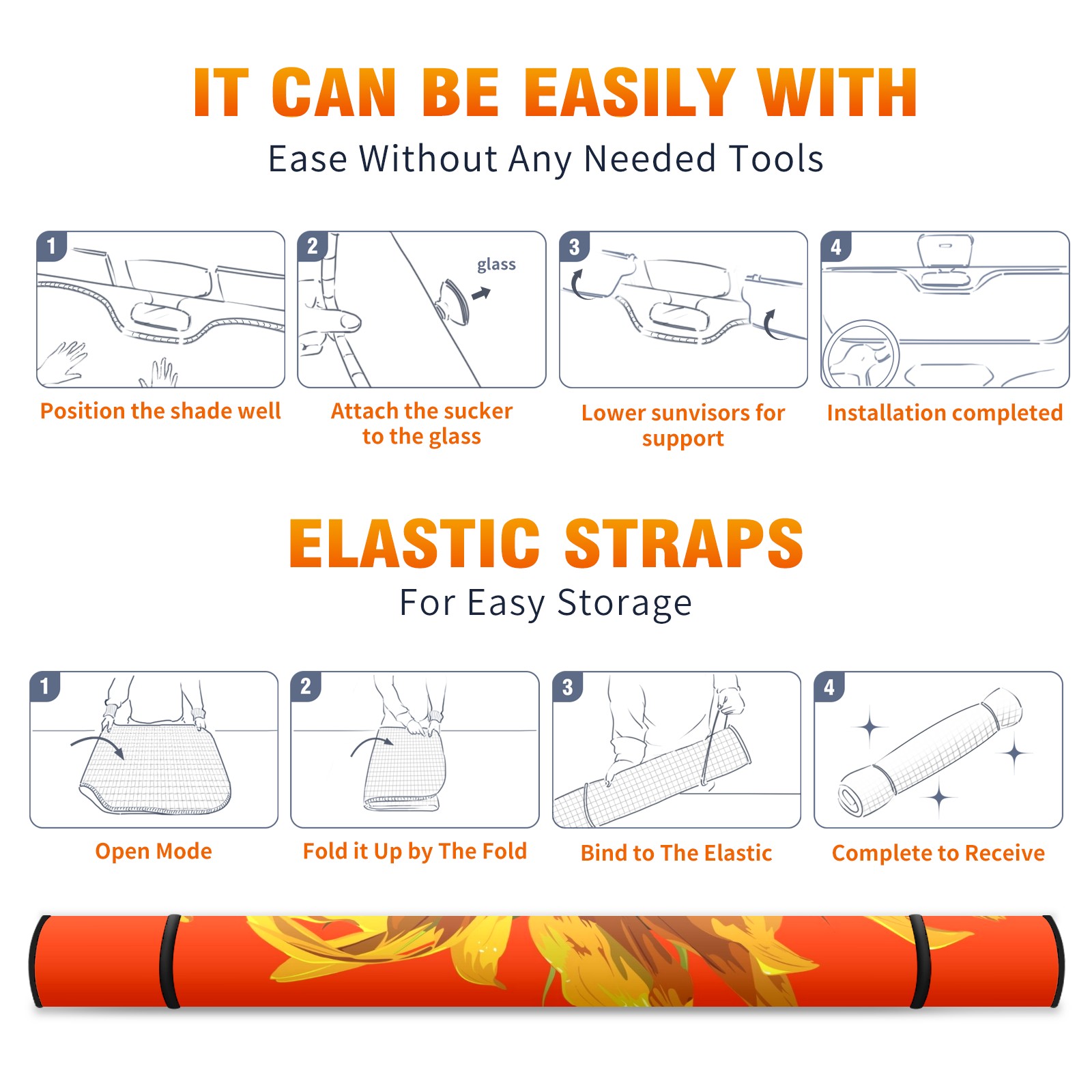 IT CAN BE EASILY WITH
Ease Without Any Needed Tools

1
Position the shade well

2
glass
Attach the sucker to the glass

3
Lower sunvisors for support

4
Installation completed

ELASTIC STRAPS
For Easy Storage

1
Open Mode

2
Fold it Up by The Fold

3
Bind to The Elastic

4
Complete to Receive