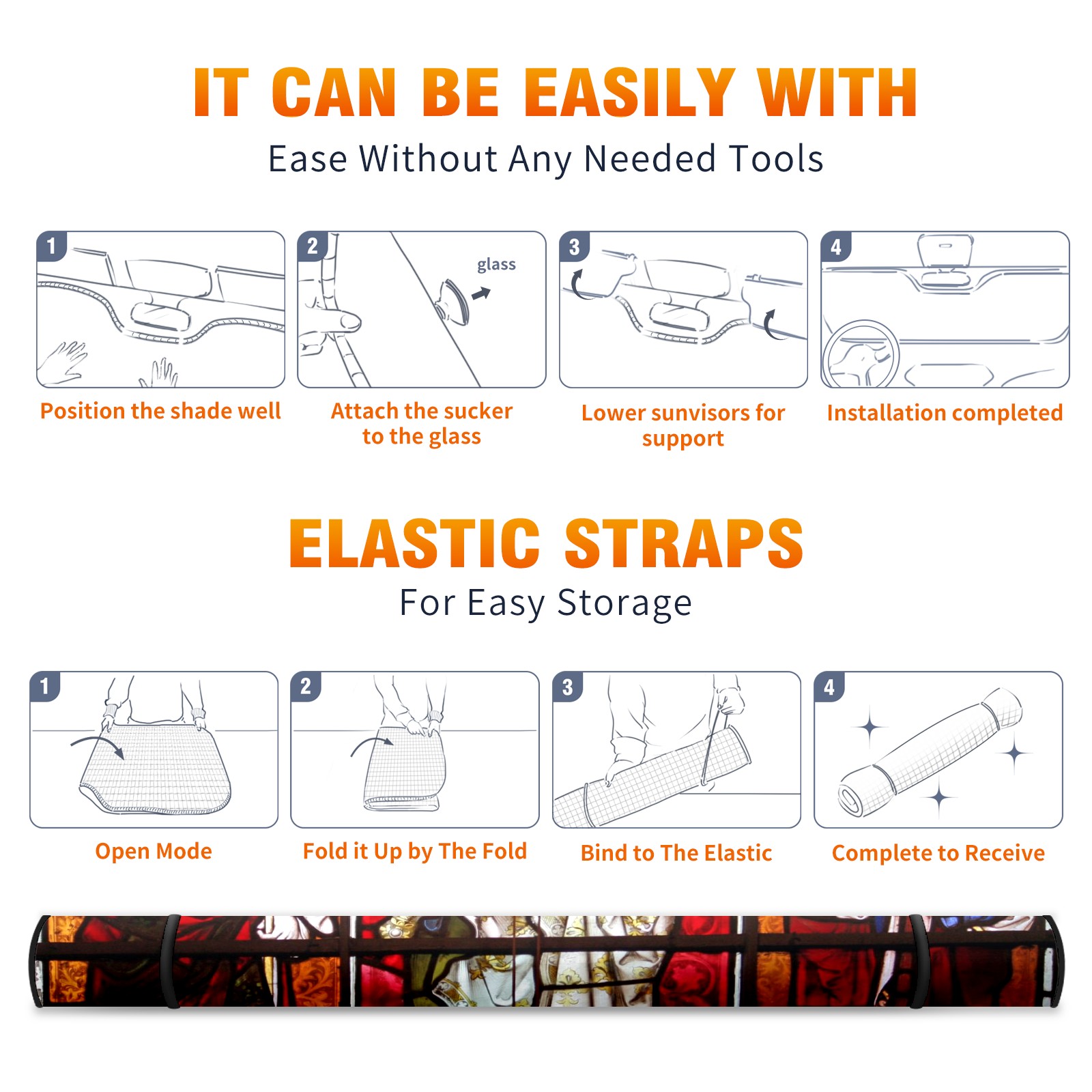 IT CAN BE EASILY WITH

Ease Without Any Needed Tools

1

Position the shade well

2

glass

Attach the sucker to the glass

3

Lower sunvisors for support

4

Installation completed

ELASTIC STRAPS

For Easy Storage

1

Open Mode

2

Fold it Up by The Fold

3

Bind to The Elastic

4

Complete to Receive