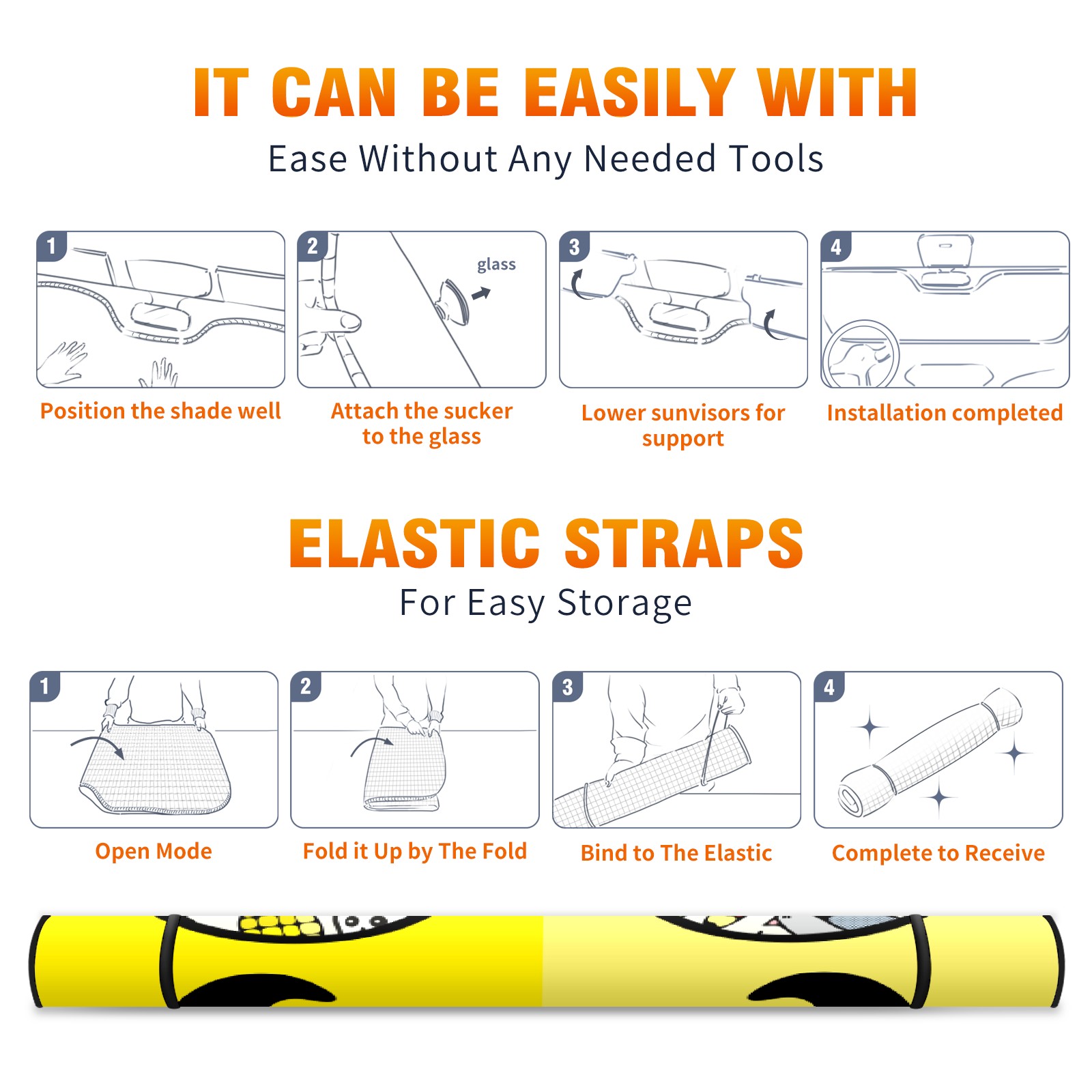 IT CAN BE EASILY WITH

Ease Without Any Needed Tools

1

Position the shade well

2

glass

Attach the sucker to the glass

3

Lower sunvisors for support

4

Installation completed

ELASTIC STRAPS

For Easy Storage

1

Open Mode

2

Fold it Up by The Fold

3

Bind to The Elastic

4

Complete to Receive