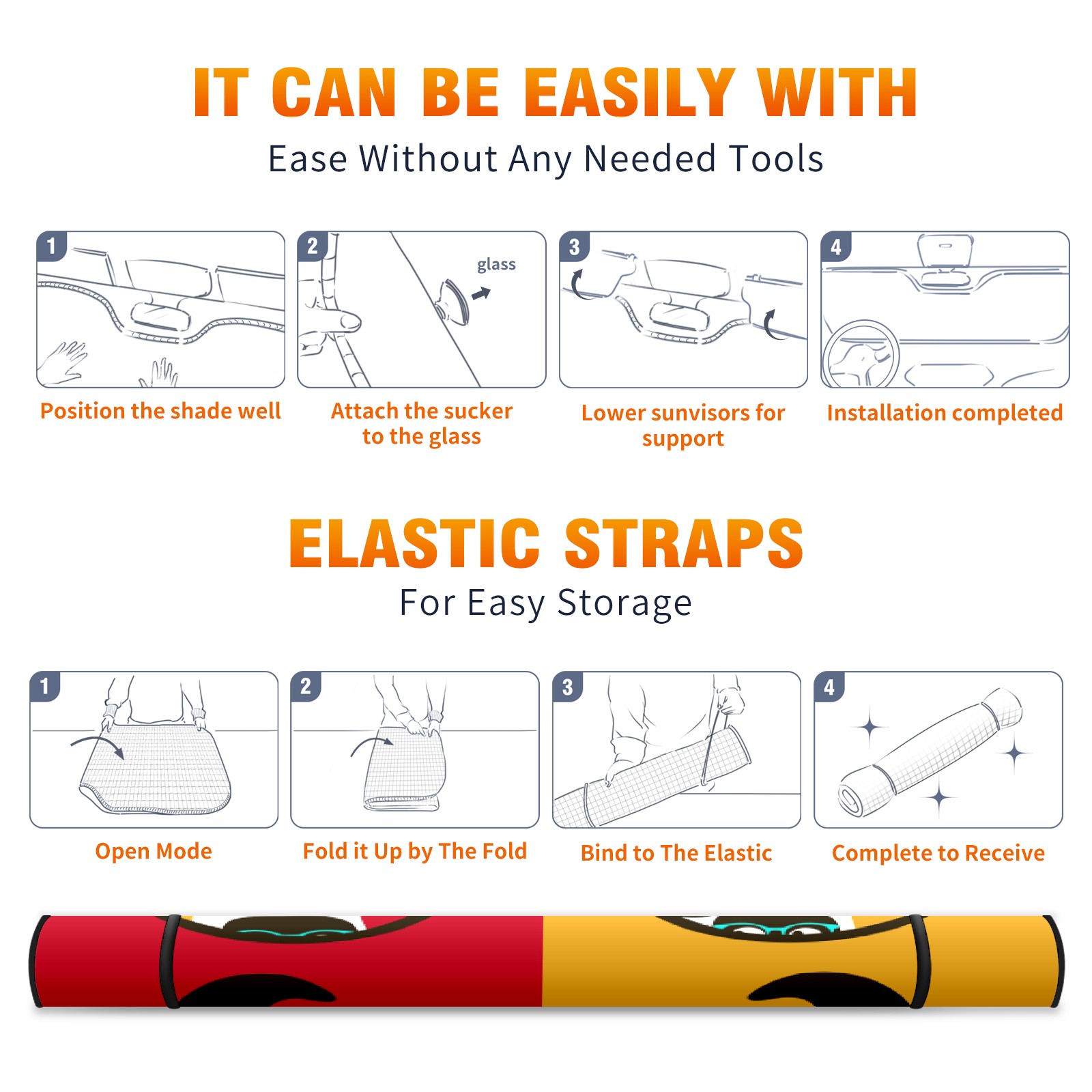 IT CAN BE EASILY WITH
Ease Without Any Needed Tools

1
Position the shade well

2
glass
Attach the sucker to the glass

3
Lower sunvisors for support

4
Installation completed

ELASTIC STRAPS
For Easy Storage

1
Open Mode

2
Fold it Up by The Fold

3
Bind to The Elastic

4
Complete to Receive