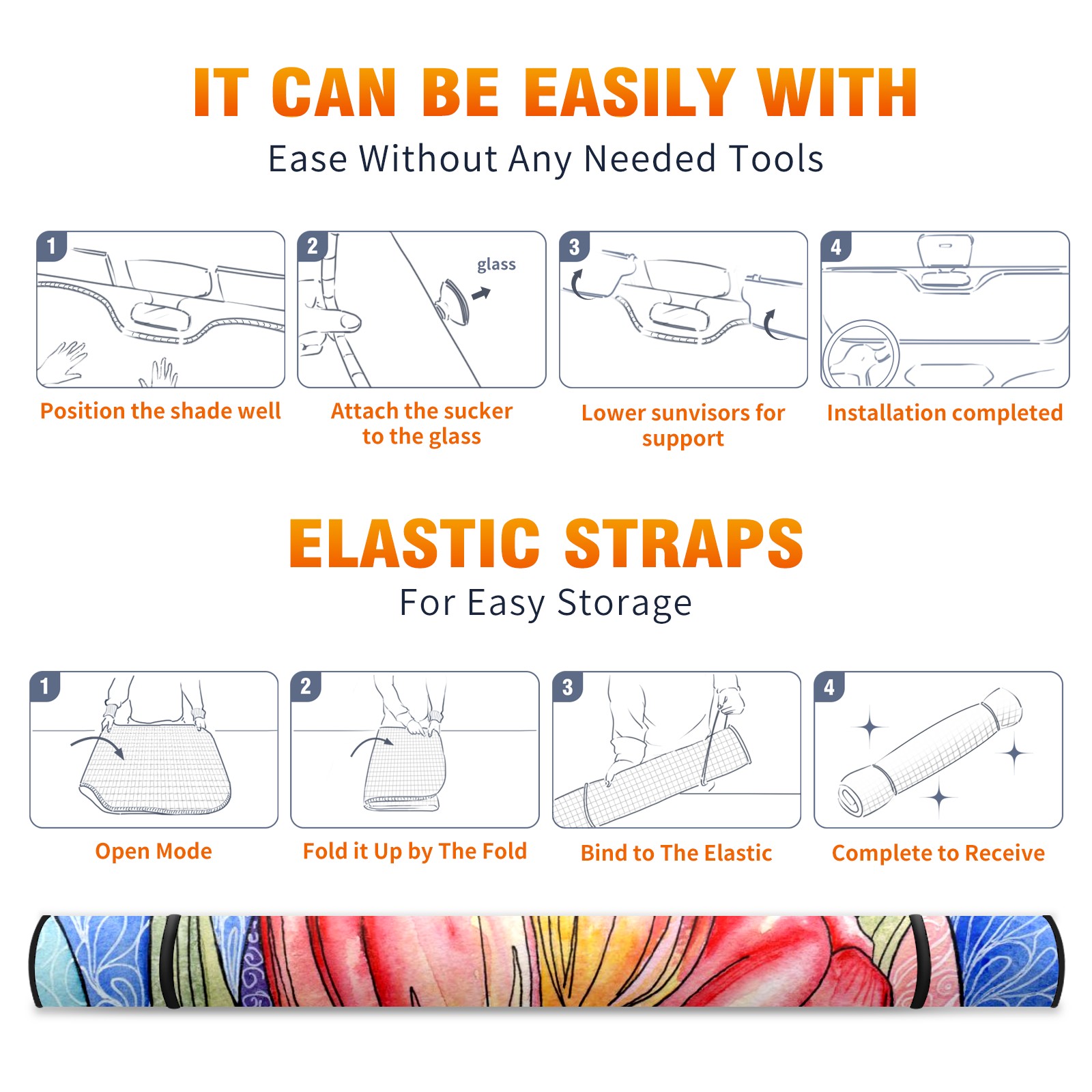 IT CAN BE EASILY WITH

Ease Without Any Needed Tools

1

Position the shade well

2

glass

Attach the sucker to the glass

3

Lower sunvisors for support

4

Installation completed

ELASTIC STRAPS

For Easy Storage

1

Open Mode

2

Fold it Up by The Fold

3

Bind to The Elastic

4

Complete to Receive