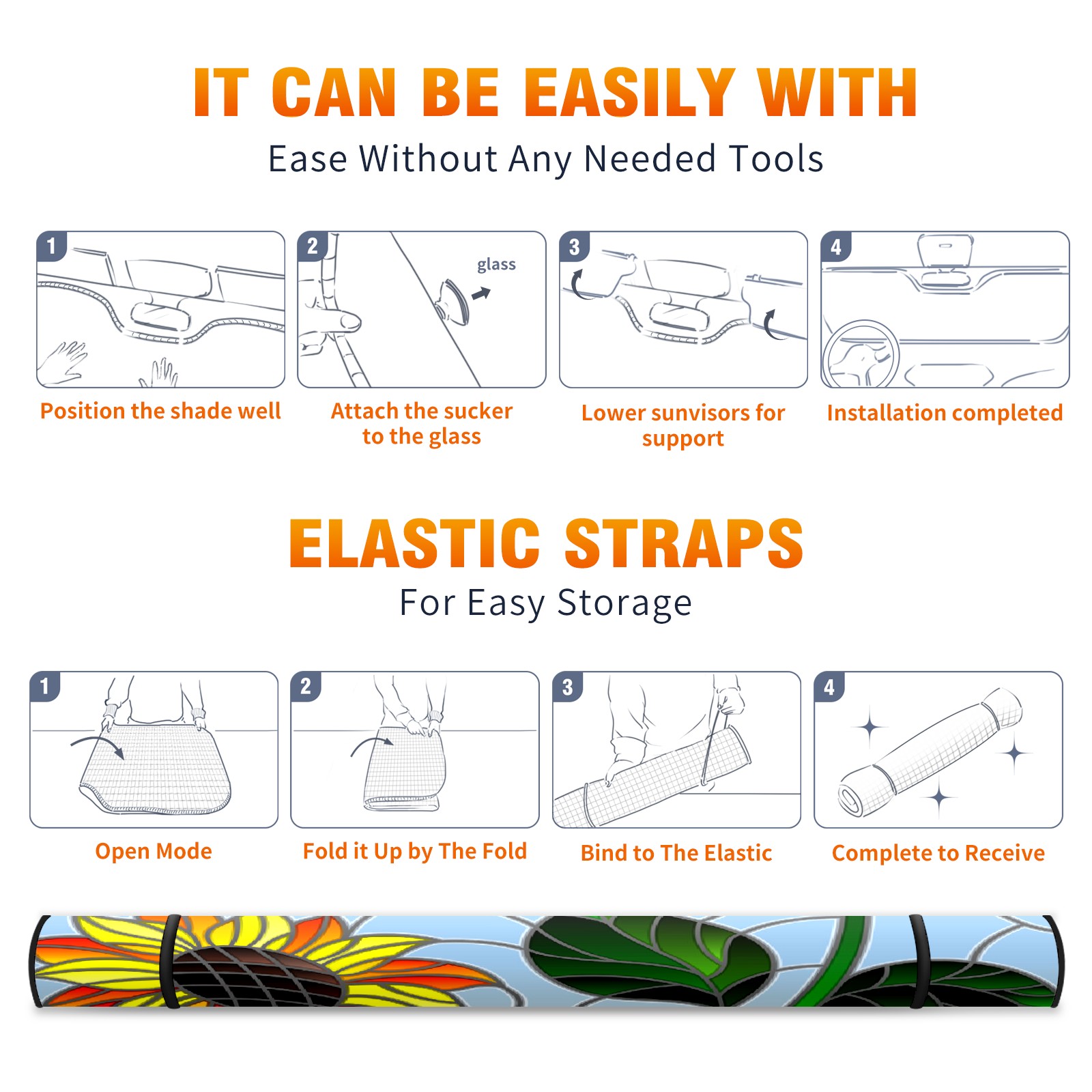 IT CAN BE EASILY WITH

Ease Without Any Needed Tools

1

Position the shade well

2

glass

Attach the sucker to the glass

3

Lower sunvisors for support

4

Installation completed

ELASTIC STRAPS

For Easy Storage

1

Open Mode

2

Fold it Up by The Fold

3

Bind to The Elastic

4

Complete to Receive