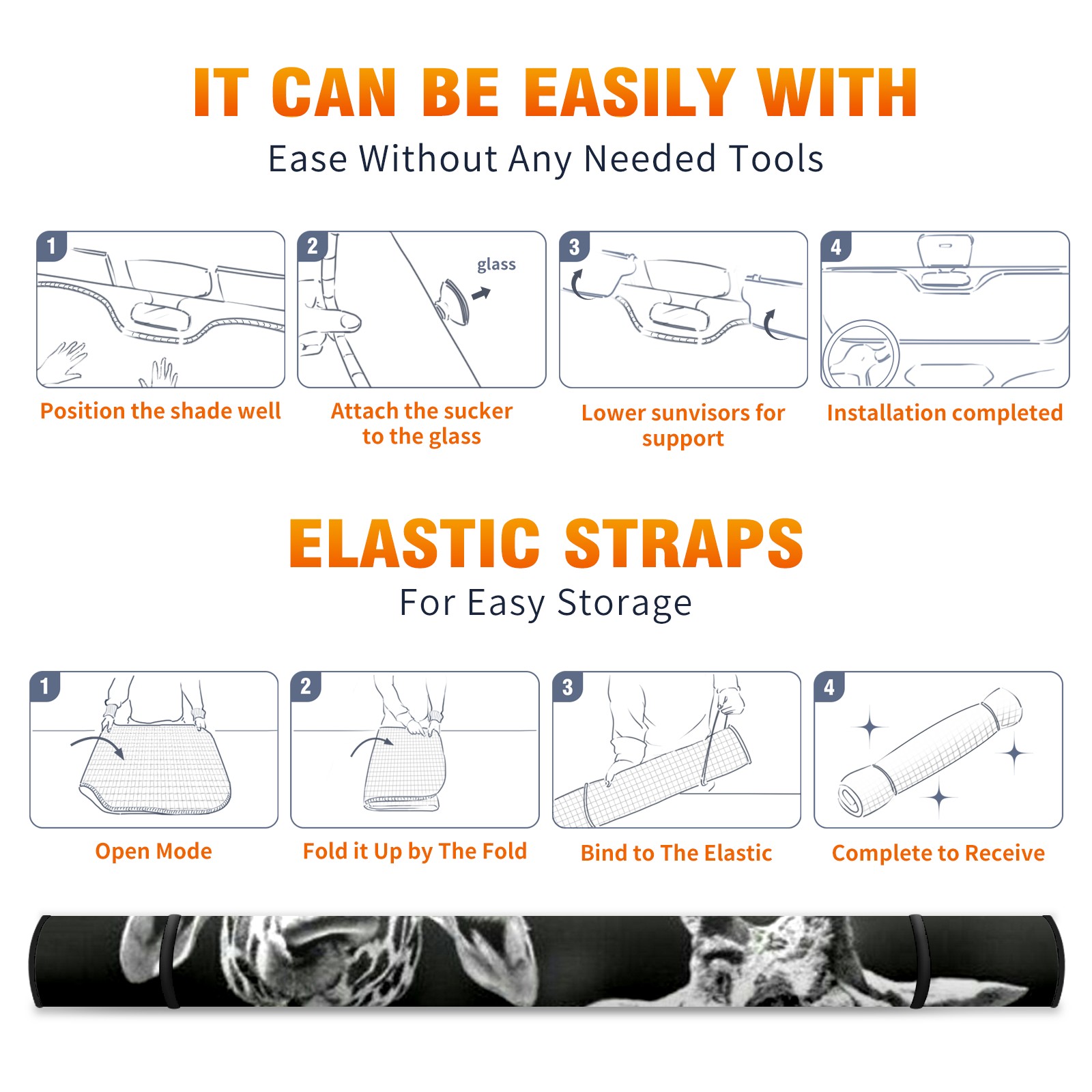 IT CAN BE EASILY WITH

Ease Without Any Needed Tools

1

Position the shade well

2

glass

Attach the sucker to the glass

3

Lower sunvisors for support

4

Installation completed

ELASTIC STRAPS

For Easy Storage

1

Open Mode

2

Fold it Up by The Fold

3

Bind to The Elastic

4

Complete to Receive