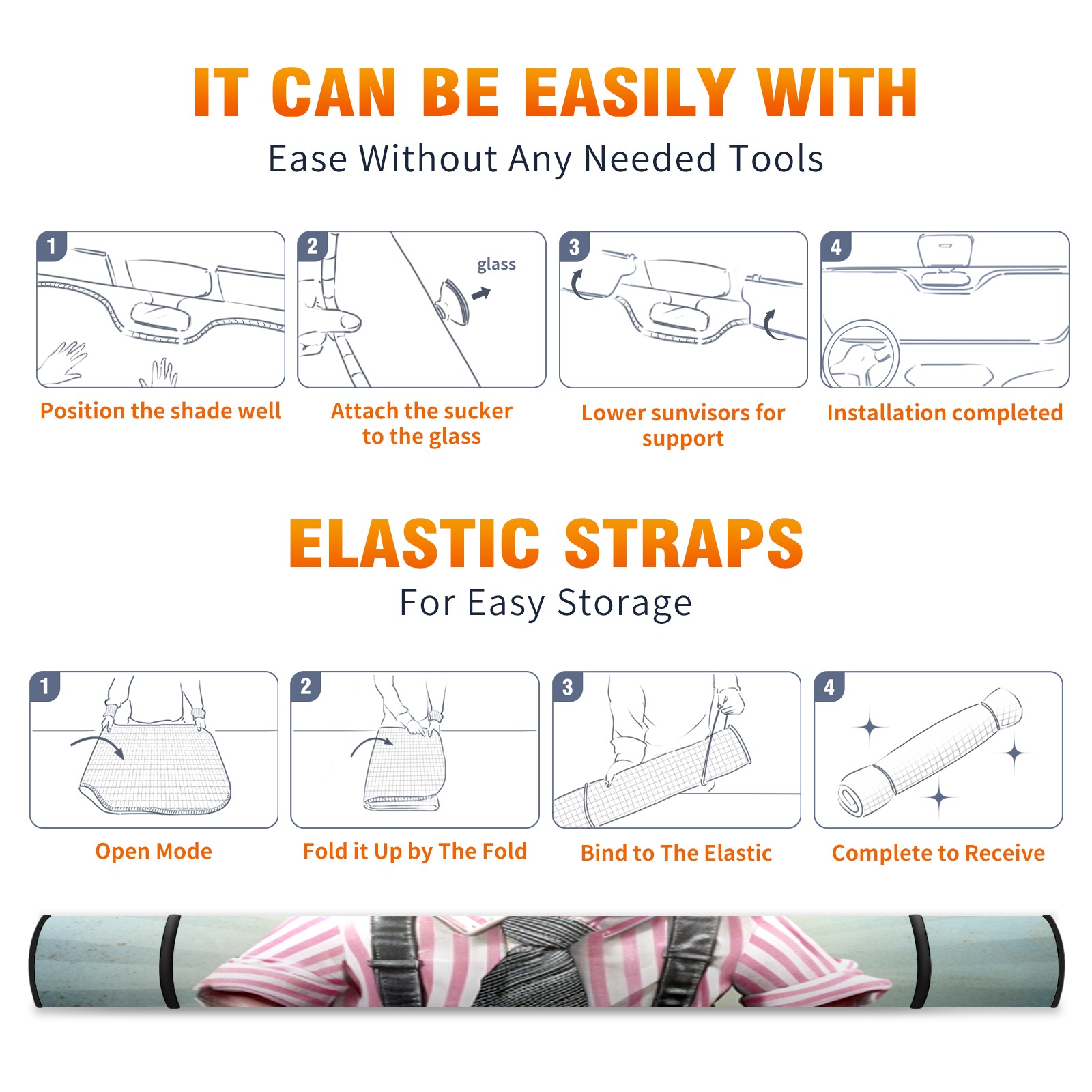 IT CAN BE EASILY WITH
Ease Without Any Needed Tools

1
Position the shade well

2
glass
Attach the sucker to the glass

3
Lower sunvisors for support

4
Installation completed

ELASTIC STRAPS
For Easy Storage

1
Open Mode

2
Fold it Up by The Fold

3
Bind to The Elastic

4
Complete to Receive