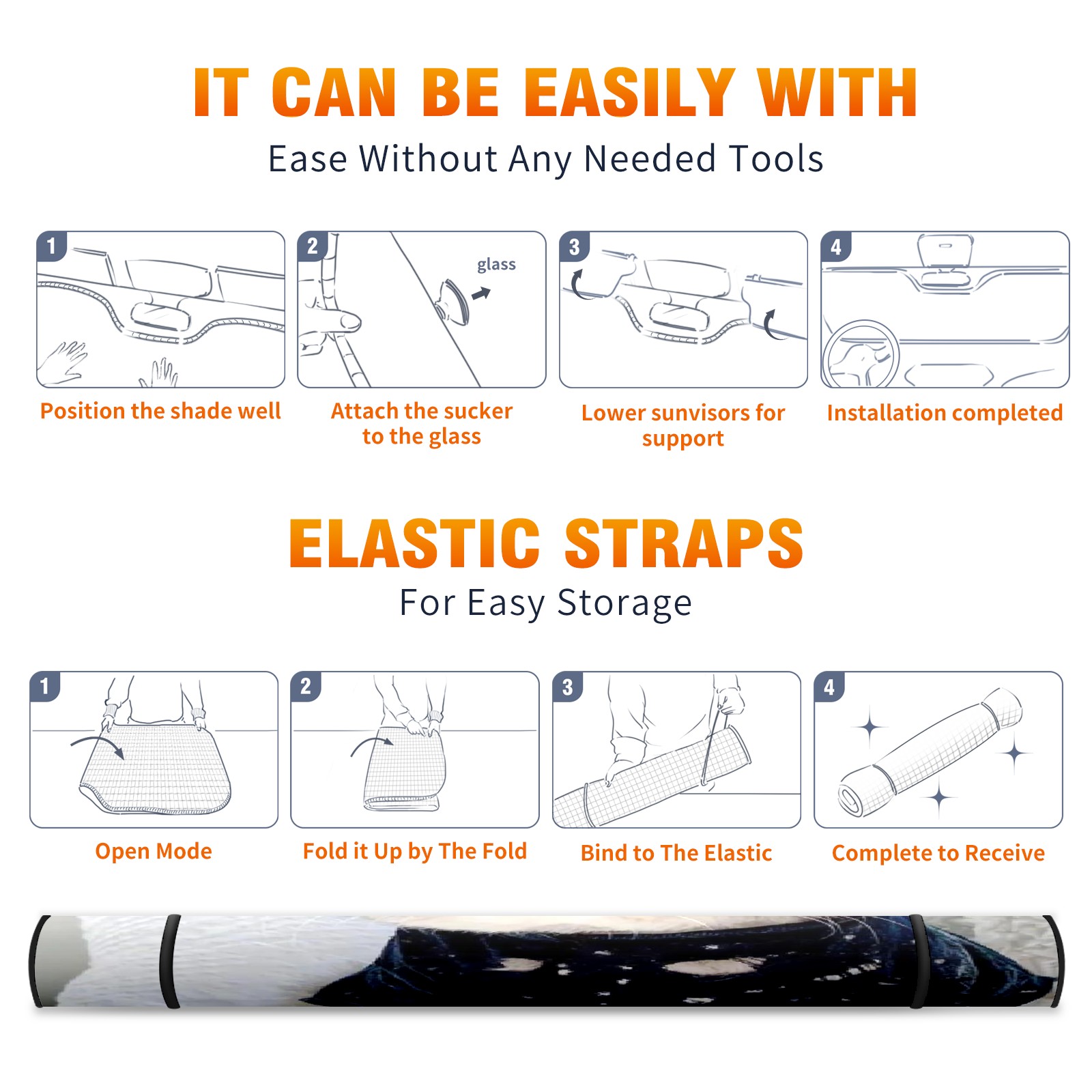 IT CAN BE EASILY WITH
Ease Without Any Needed Tools

1
Position the shade well

2
glass
Attach the sucker to the glass

3
Lower sunvisors for support

4
Installation completed

ELASTIC STRAPS
For Easy Storage

1
Open Mode

2
Fold it Up by The Fold

3
Bind to The Elastic

4
Complete to Receive