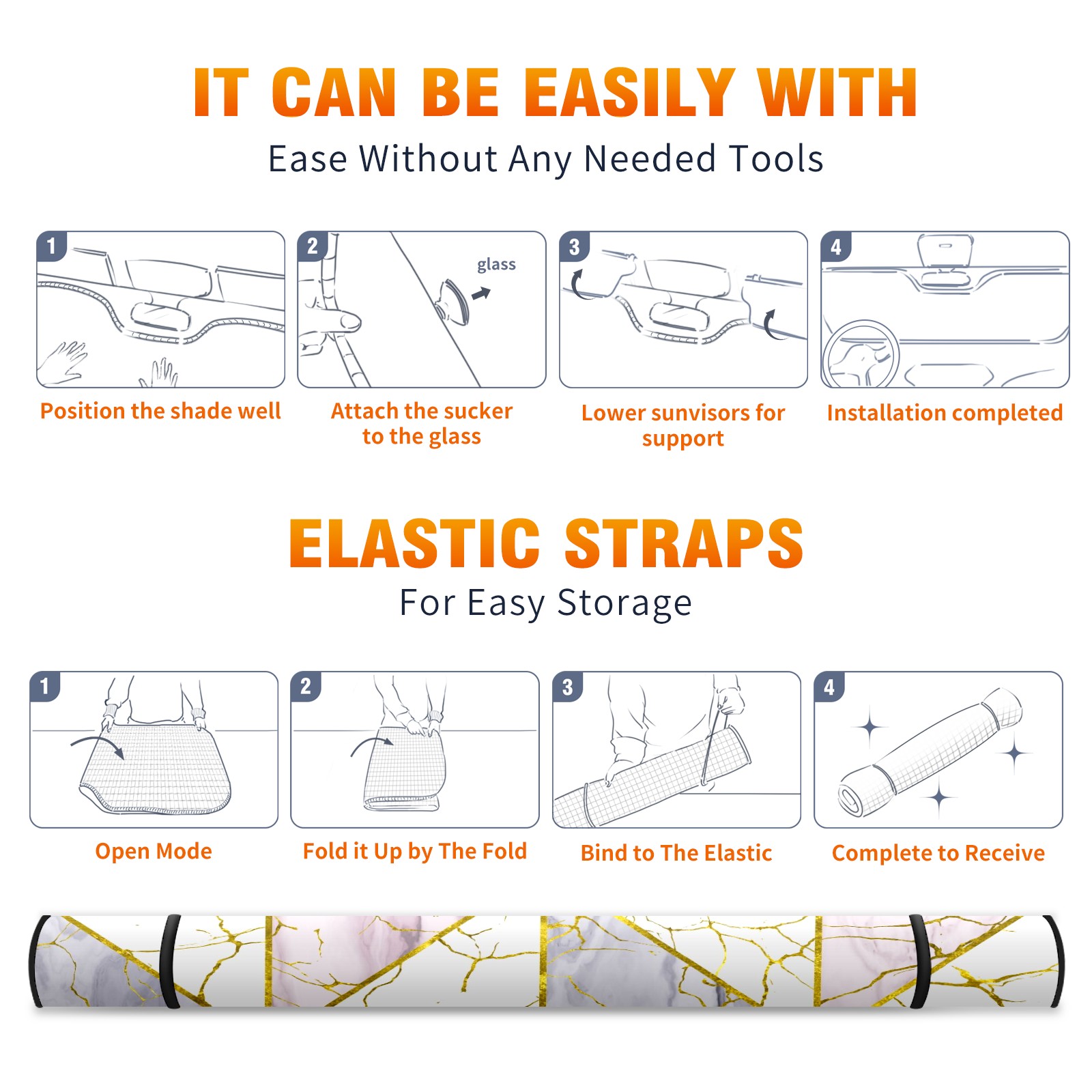 IT CAN BE EASILY WITH
Ease Without Any Needed Tools

1
Position the shade well

2
glass
Attach the sucker to the glass

3
Lower sunvisors for support

4
Installation completed

ELASTIC STRAPS
For Easy Storage

1
Open Mode

2
Fold it Up by The Fold

3
Bind to The Elastic

4
Complete to Receive