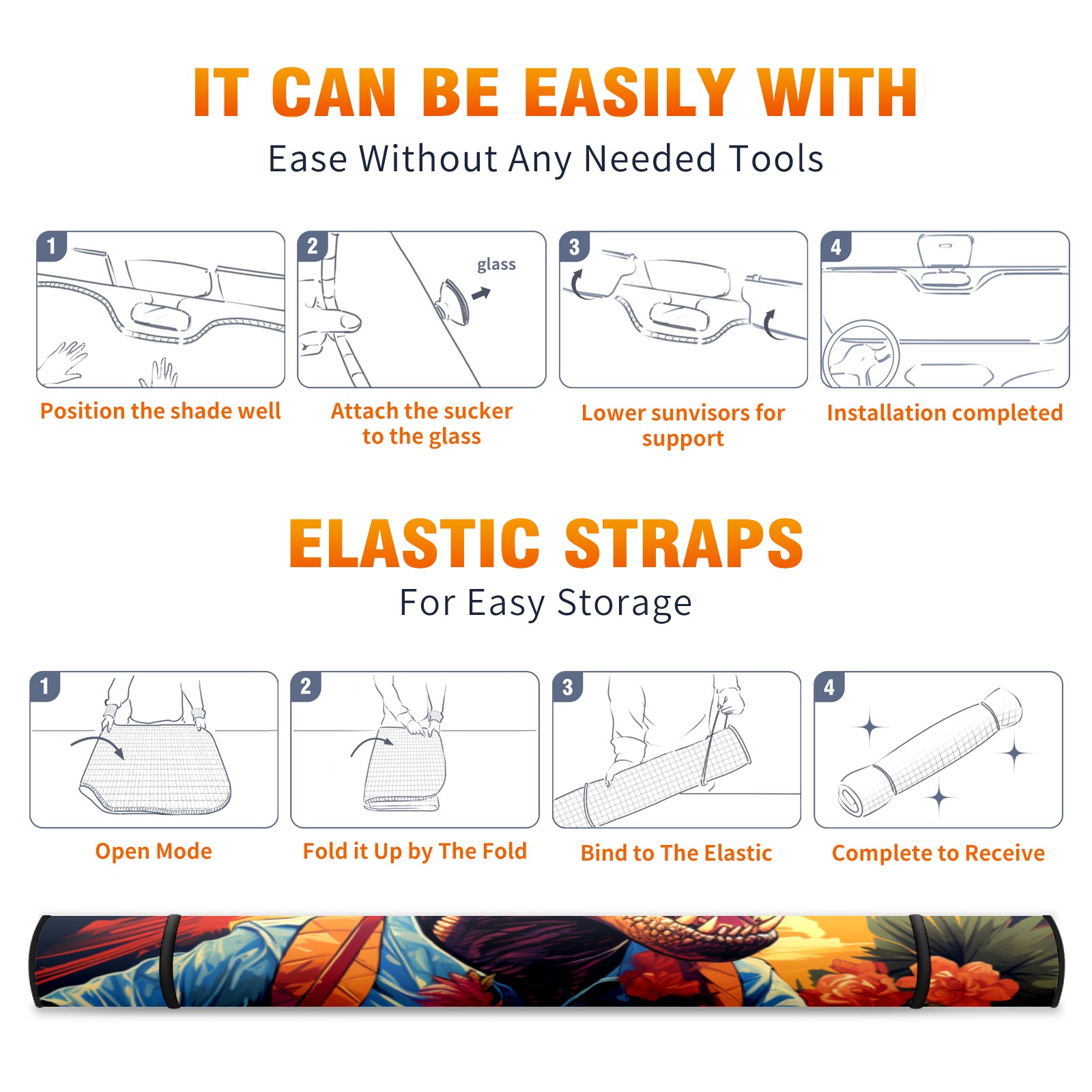 IT CAN BE EASILY WITH
Ease Without Any Needed Tools

1
Position the shade well

2
glass
Attach the sucker to the glass

3
Lower sunvisors for support

4
Installation completed

ELASTIC STRAPS
For Easy Storage

1
Open Mode

2
Fold it Up by The Fold

3
Bind to The Elastic

4
Complete to Receive