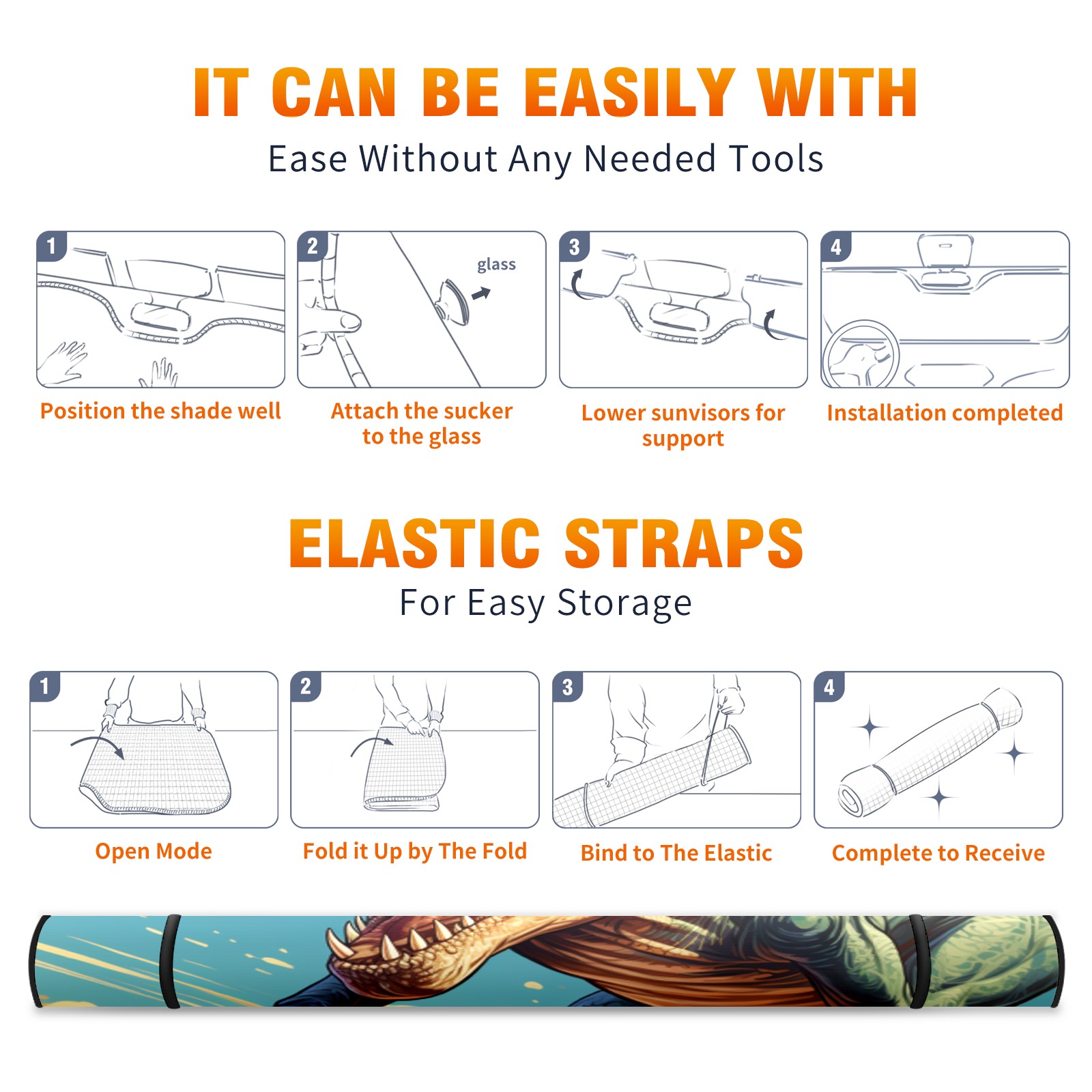 IT CAN BE EASILY WITH
Ease Without Any Needed Tools

1
Position the shade well

2
glass
Attach the sucker to the glass

3
Lower sunvisors for support

4
Installation completed

ELASTIC STRAPS
For Easy Storage

1
Open Mode

2
Fold it Up by The Fold

3
Bind to The Elastic

4
Complete to Receive