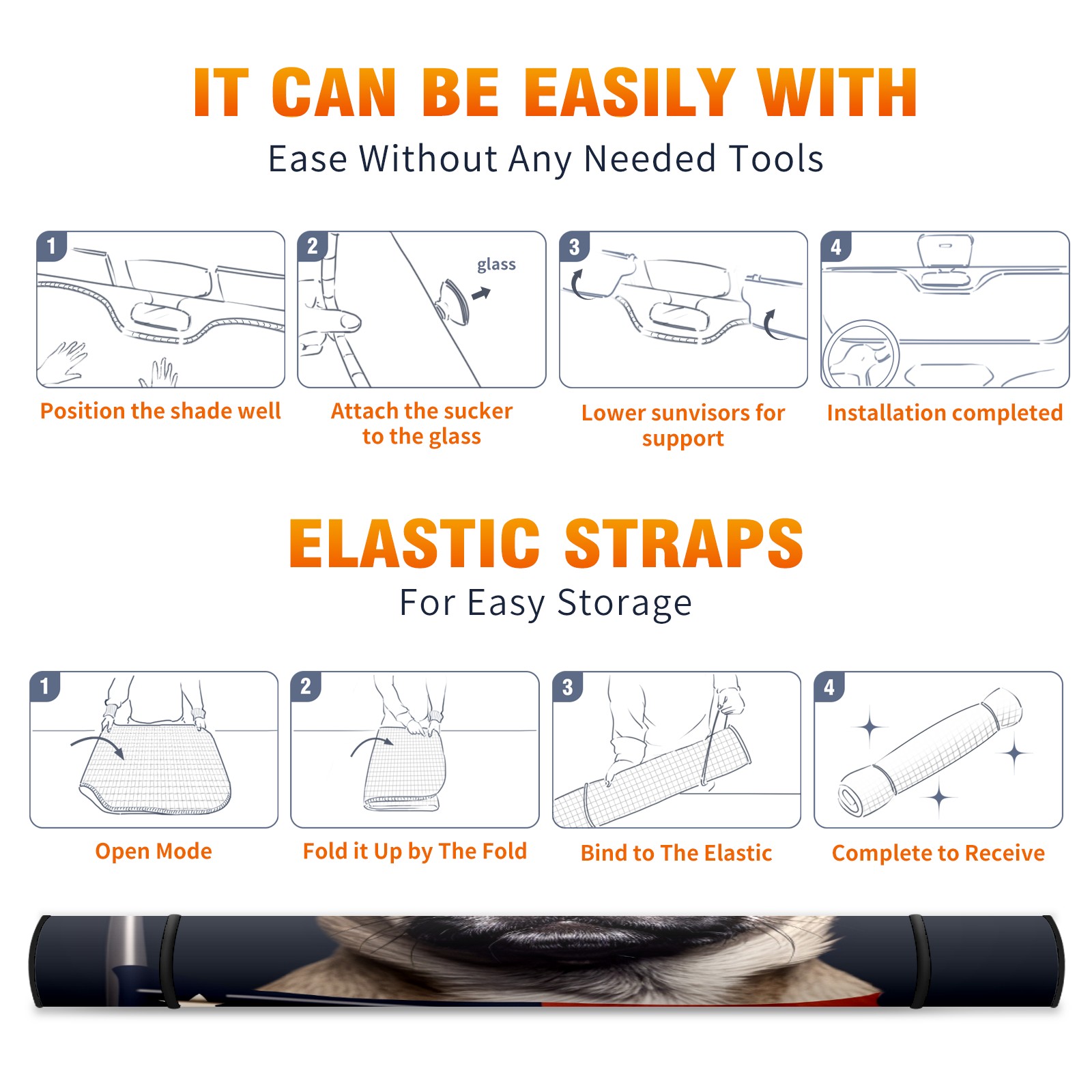 IT CAN BE EASILY WITH
Ease Without Any Needed Tools

1
Position the shade well

2
glass
Attach the sucker to the glass

3
Lower sunvisors for support

4
Installation completed

ELASTIC STRAPS
For Easy Storage

1
Open Mode

2
Fold it Up by The Fold

3
Bind to The Elastic

4
Complete to Receive