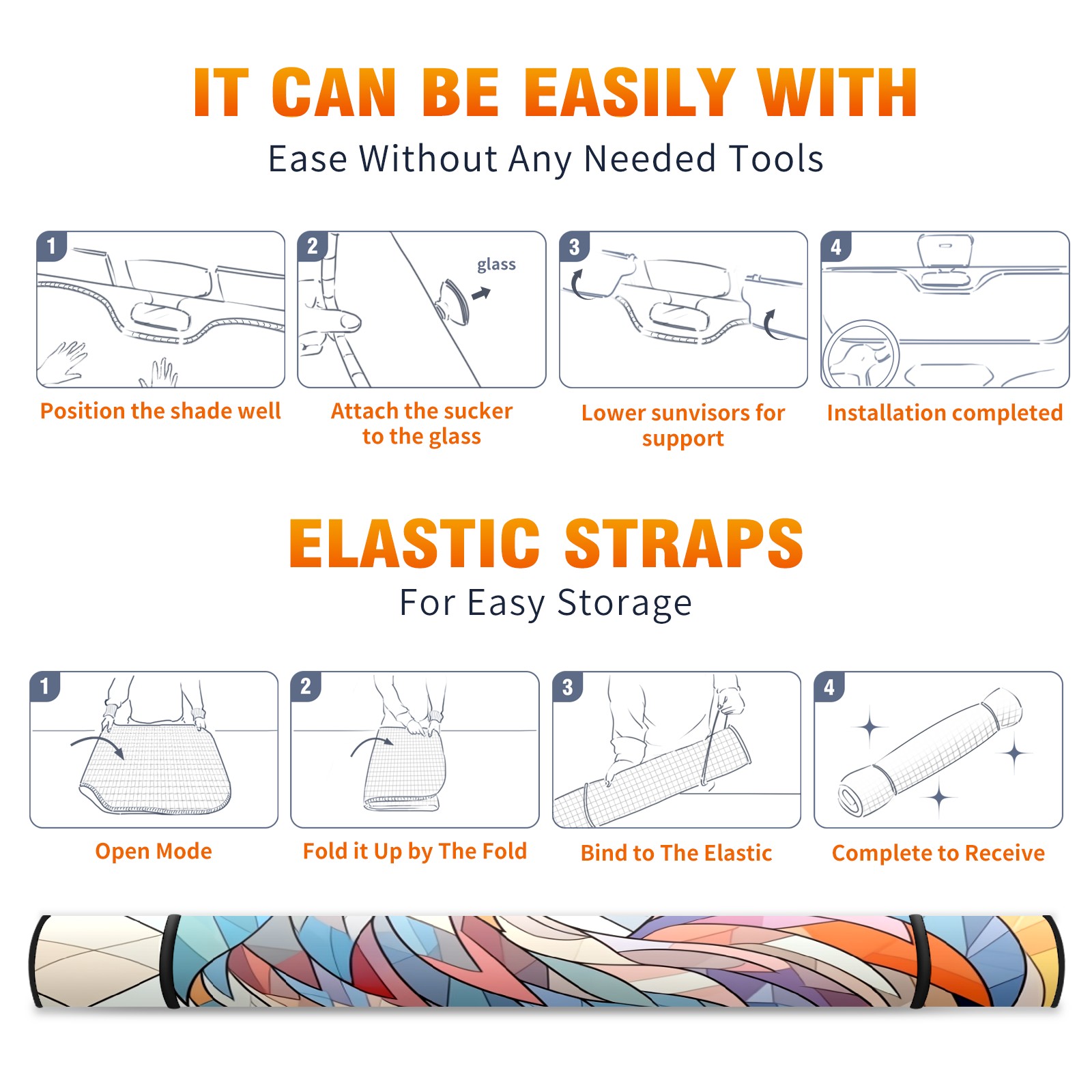 IT CAN BE EASILY WITH

Ease Without Any Needed Tools

1

Position the shade well

2

glass

Attach the sucker to the glass

3

Lower sunvisors for support

4

Installation completed

ELASTIC STRAPS

For Easy Storage

1

Open Mode

2

Fold it Up by The Fold

3

Bind to The Elastic

4

Complete to Receive