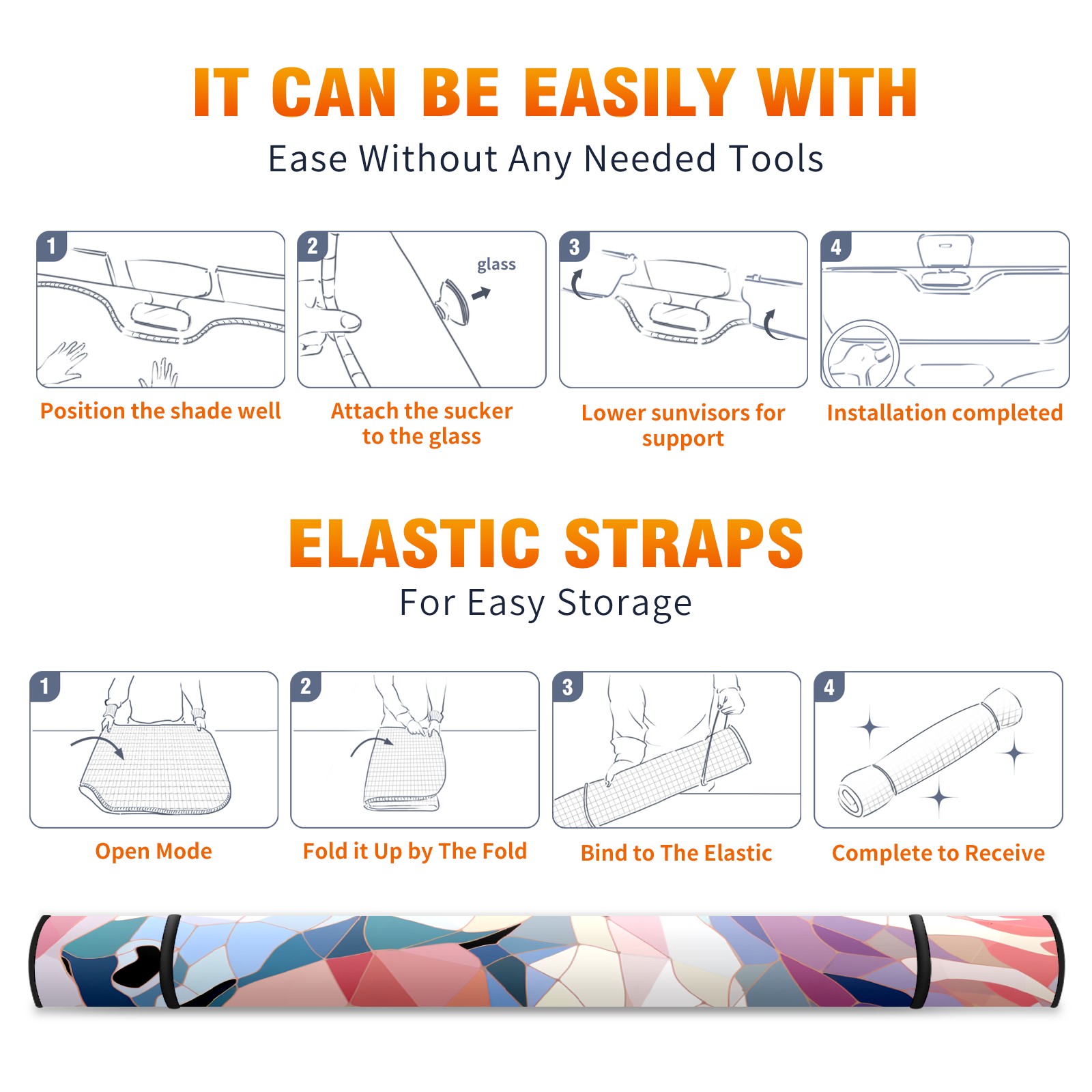 IT CAN BE EASILY WITH

Ease Without Any Needed Tools

1

Position the shade well

2

glass

Attach the sucker to the glass

3

Lower sunvisors for support

4

Installation completed

ELASTIC STRAPS

For Easy Storage

1

Open Mode

2

Fold it Up by The Fold

3

Bind to The Elastic

4

Complete to Receive