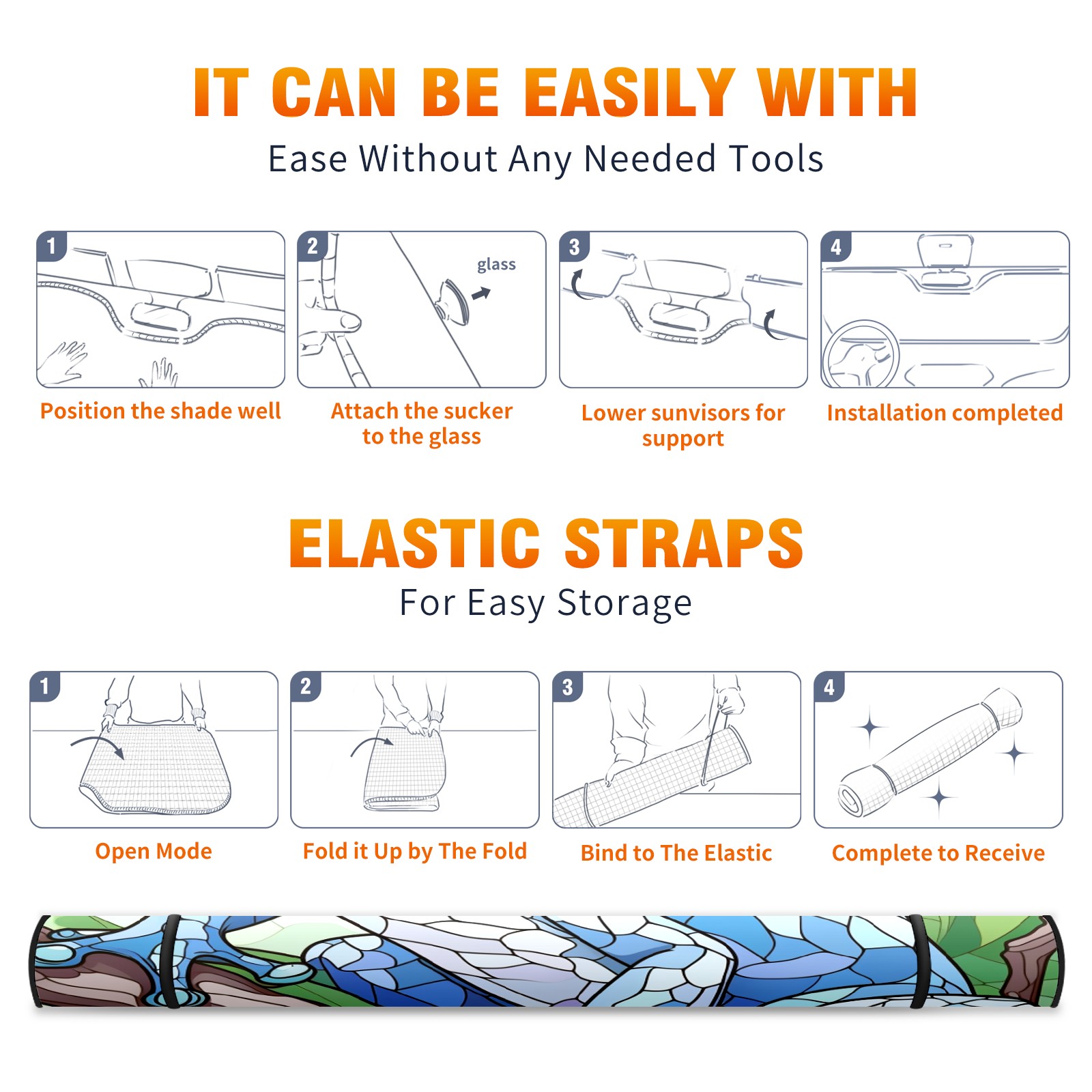 IT CAN BE EASILY WITH

Ease Without Any Needed Tools

1

Position the shade well

2

glass

Attach the sucker to the glass

3

Lower sunvisors for support

4

Installation completed

ELASTIC STRAPS

For Easy Storage

1

Open Mode

2

Fold it Up by The Fold

3

Bind to The Elastic

4

Complete to Receive