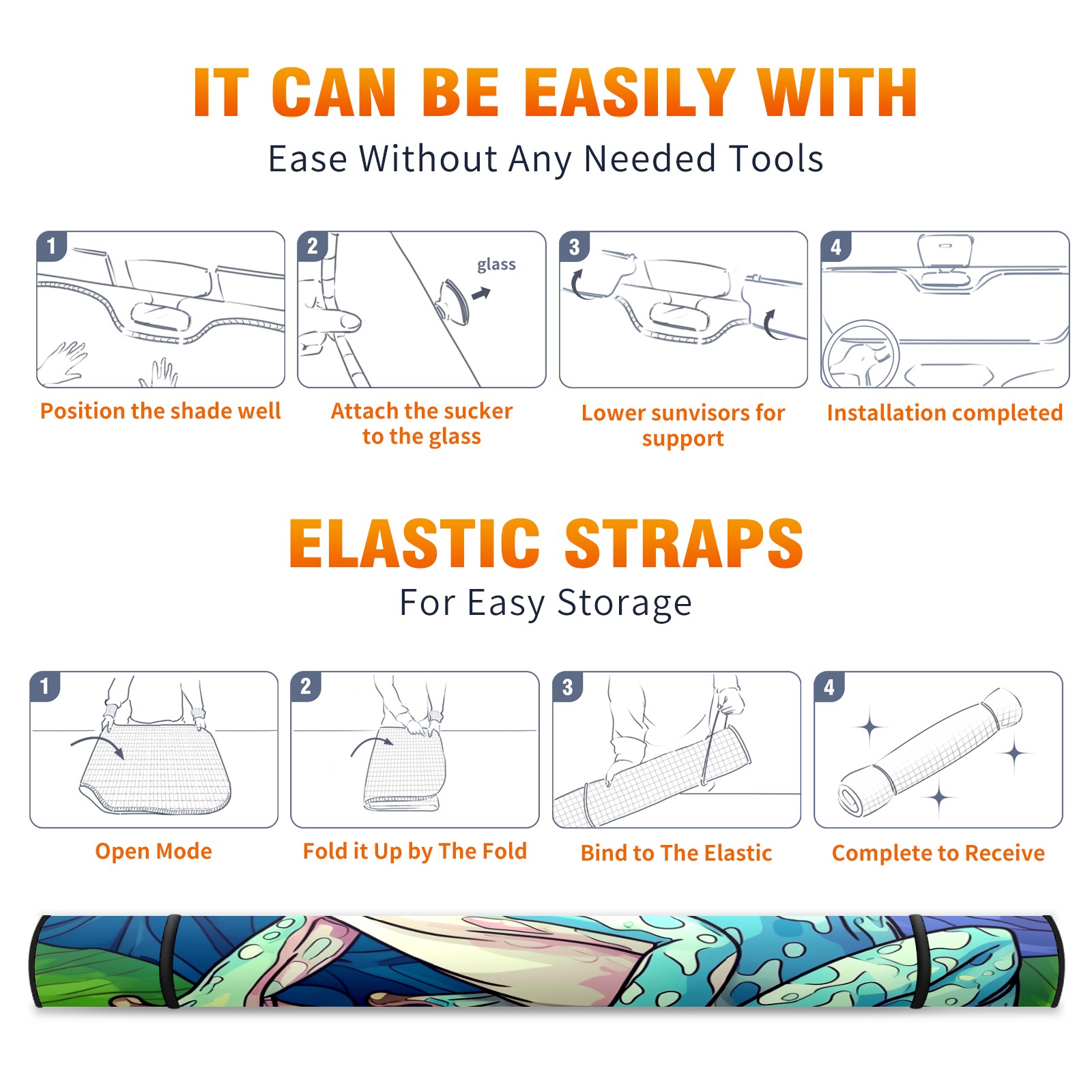 IT CAN BE EASILY WITH

Ease Without Any Needed Tools

1

Position the shade well

2

glass

Attach the sucker to the glass

3

Lower sunvisors for support

4

Installation completed

ELASTIC STRAPS

For Easy Storage

1

Open Mode

2

Fold it Up by The Fold

3

Bind to The Elastic

4

Complete to Receive