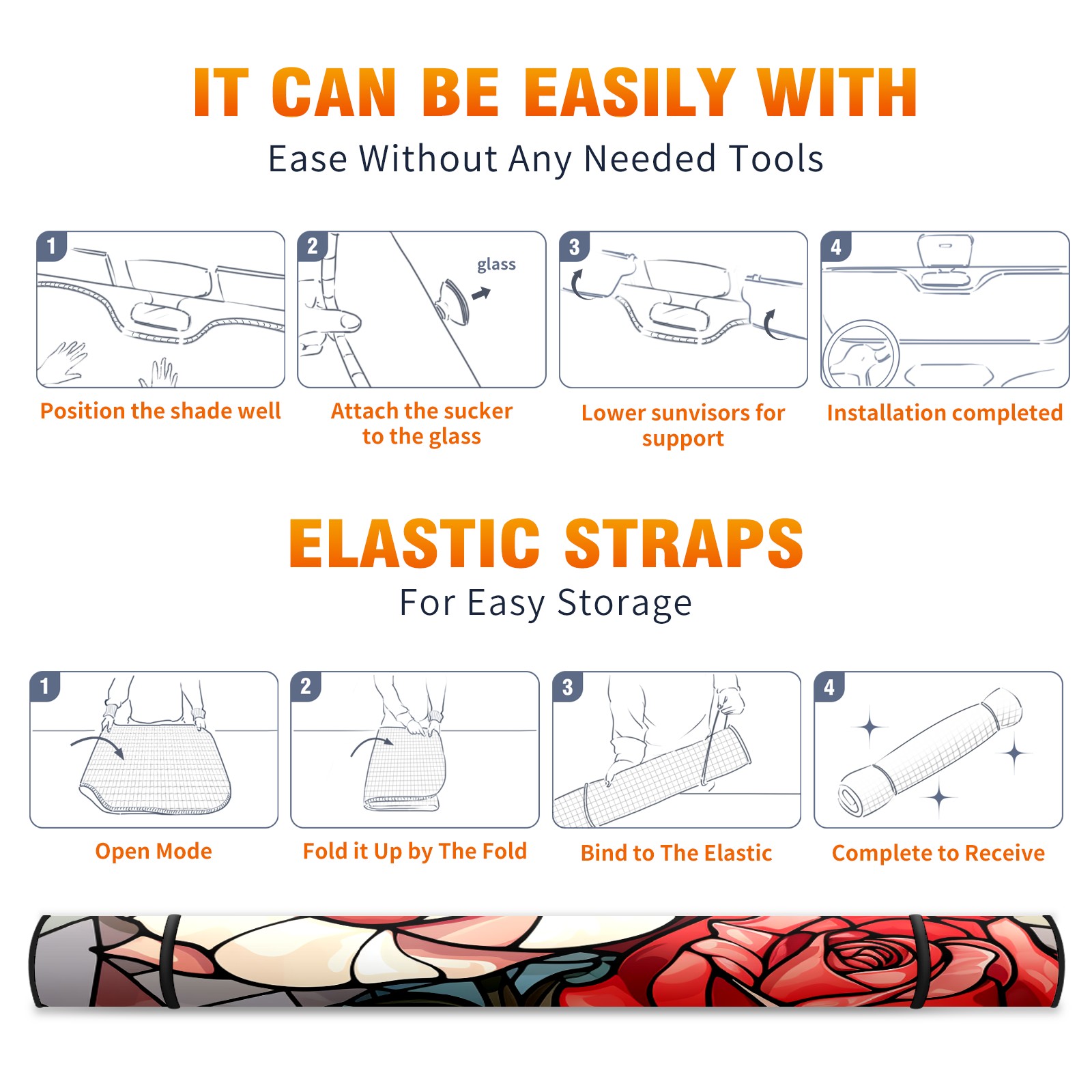 IT CAN BE EASILY WITH
Ease Without Any Needed Tools

1
Position the shade well

2
glass
Attach the sucker to the glass

3
Lower sunvisors for support

4
Installation completed

ELASTIC STRAPS
For Easy Storage

1
Open Mode

2
Fold it Up by The Fold

3
Bind to The Elastic

4
Complete to Receive