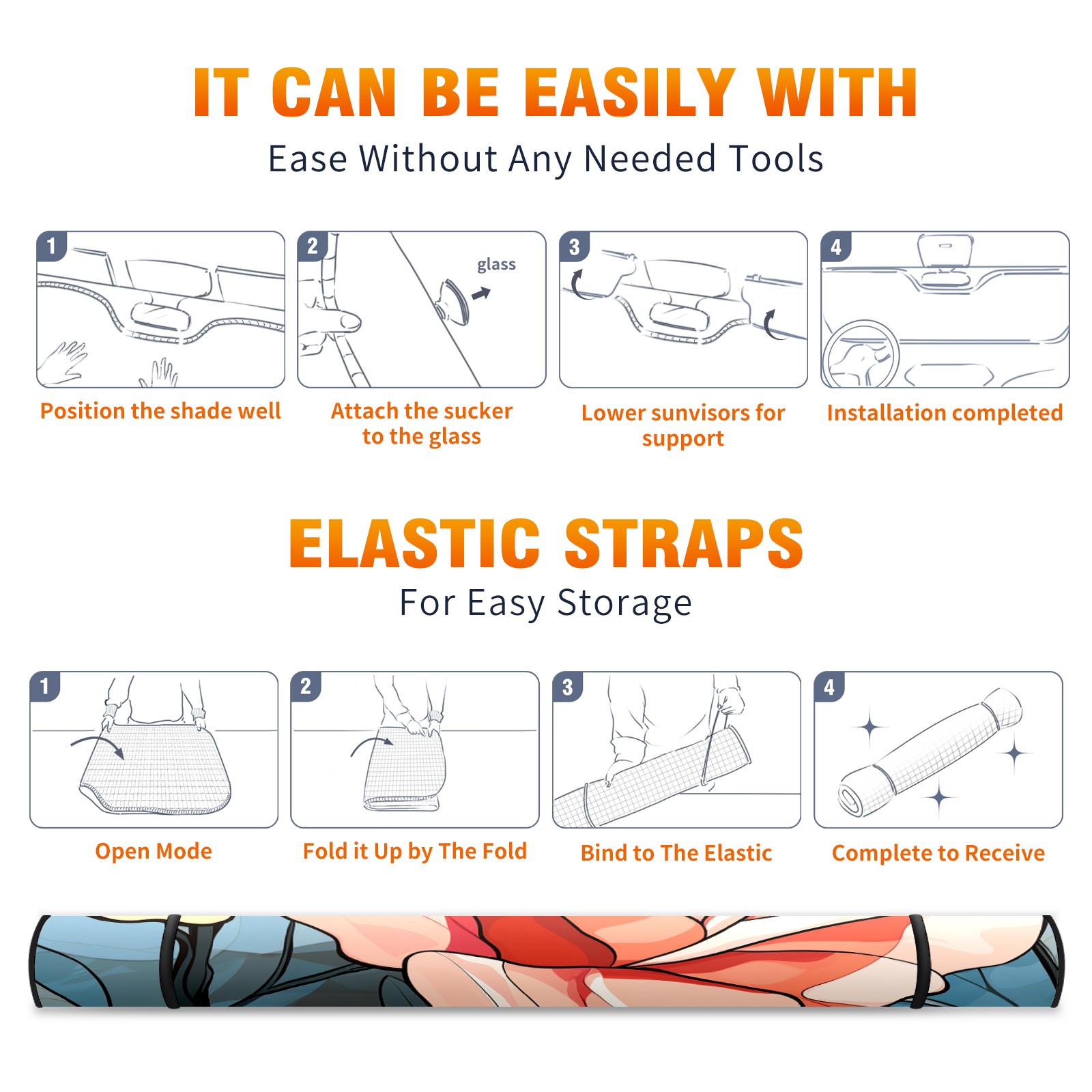 IT CAN BE EASILY WITH

Ease Without Any Needed Tools

1

Position the shade well

2

glass

Attach the sucker to the glass

3

Lower sunvisors for support

4

Installation completed

ELASTIC STRAPS

For Easy Storage

1

Open Mode

2

Fold it Up by The Fold

3

Bind to The Elastic

4

Complete to Receive