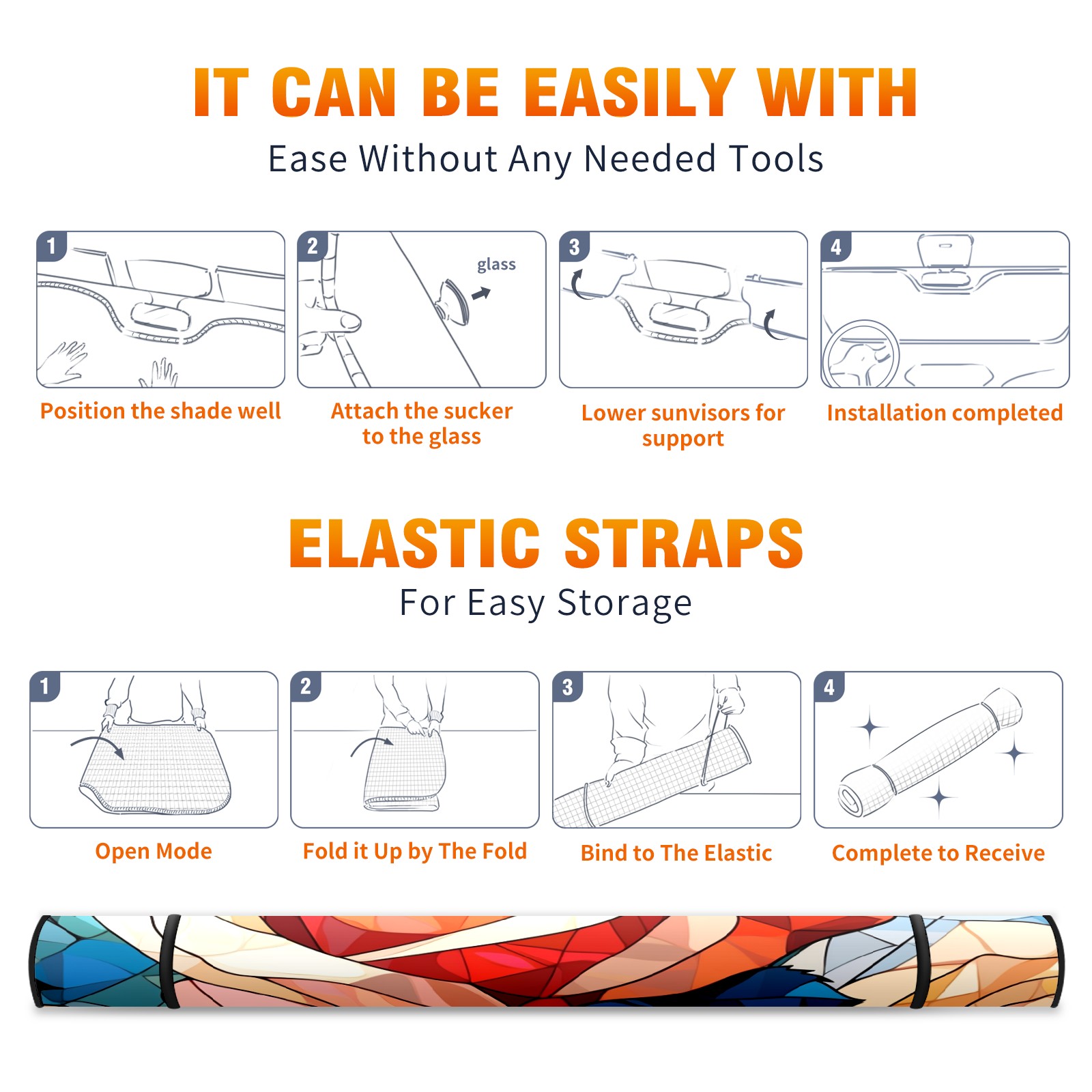 IT CAN BE EASILY WITH
Ease Without Any Needed Tools

1
Position the shade well

2
glass
Attach the sucker to the glass

3
Lower sunvisors for support

4
Installation completed

ELASTIC STRAPS
For Easy Storage

1
Open Mode

2
Fold it Up by The Fold

3
Bind to The Elastic

4
Complete to Receive