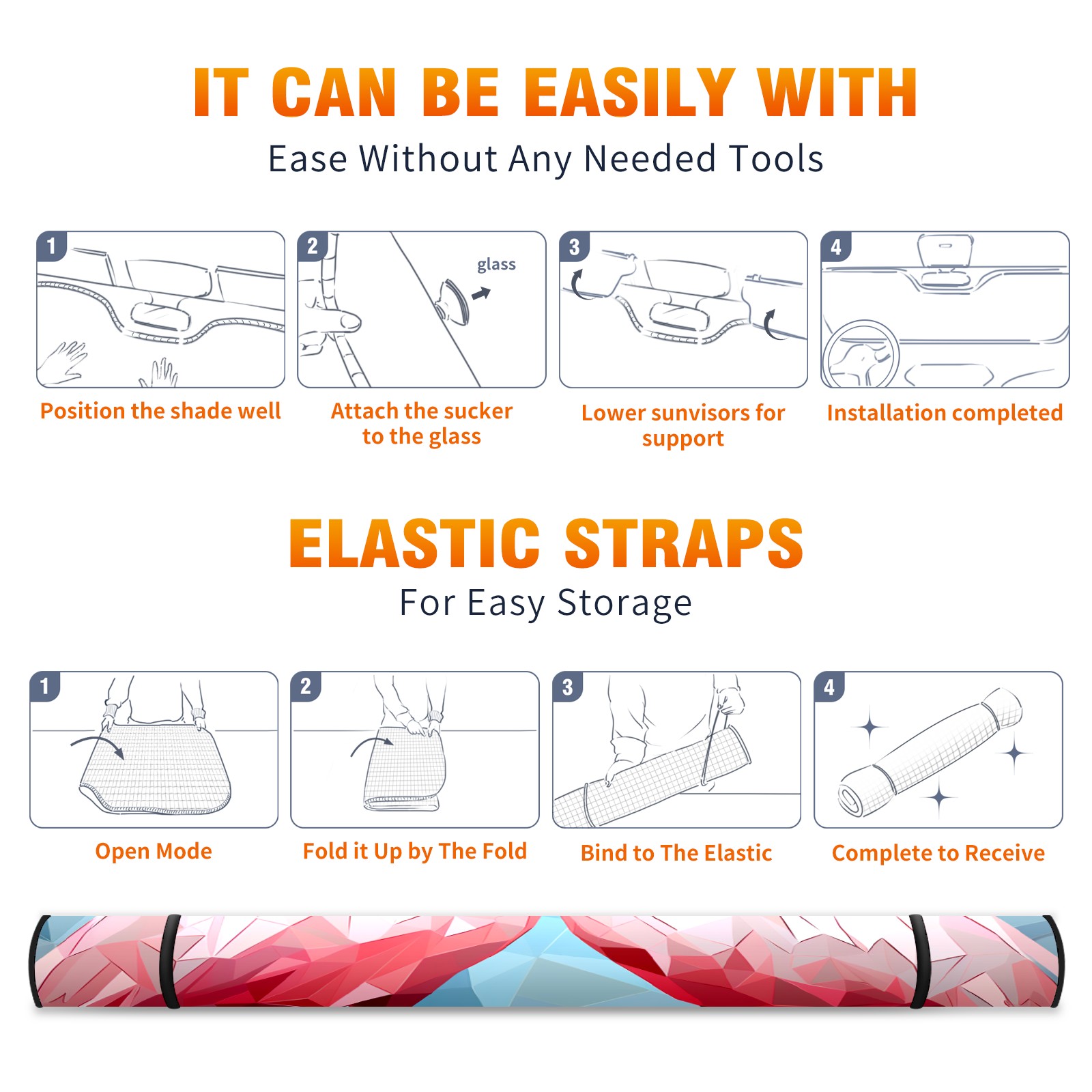 IT CAN BE EASILY WITH
Ease Without Any Needed Tools

1
Position the shade well

2
glass
Attach the sucker to the glass

3
Lower sunvisors for support

4
Installation completed

ELASTIC STRAPS
For Easy Storage

1
Open Mode

2
Fold it Up by The Fold

3
Bind to The Elastic

4
Complete to Receive