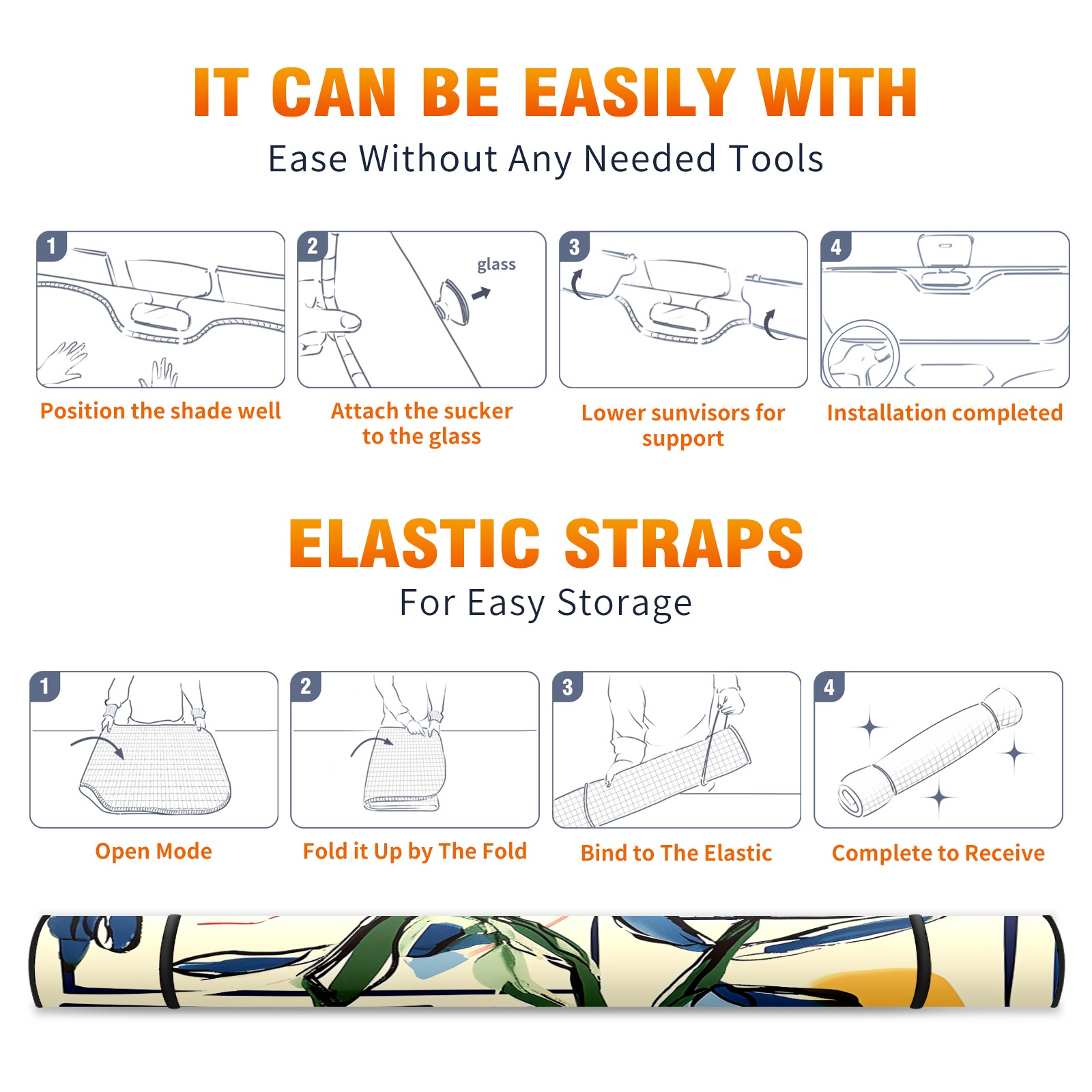 IT CAN BE EASILY WITH
Ease Without Any Needed Tools

1
Position the shade well

2
glass
Attach the sucker to the glass

3
Lower sunvisors for support

4
Installation completed

ELASTIC STRAPS
For Easy Storage

1
Open Mode

2
Fold it Up by The Fold

3
Bind to The Elastic

4
Complete to Receive