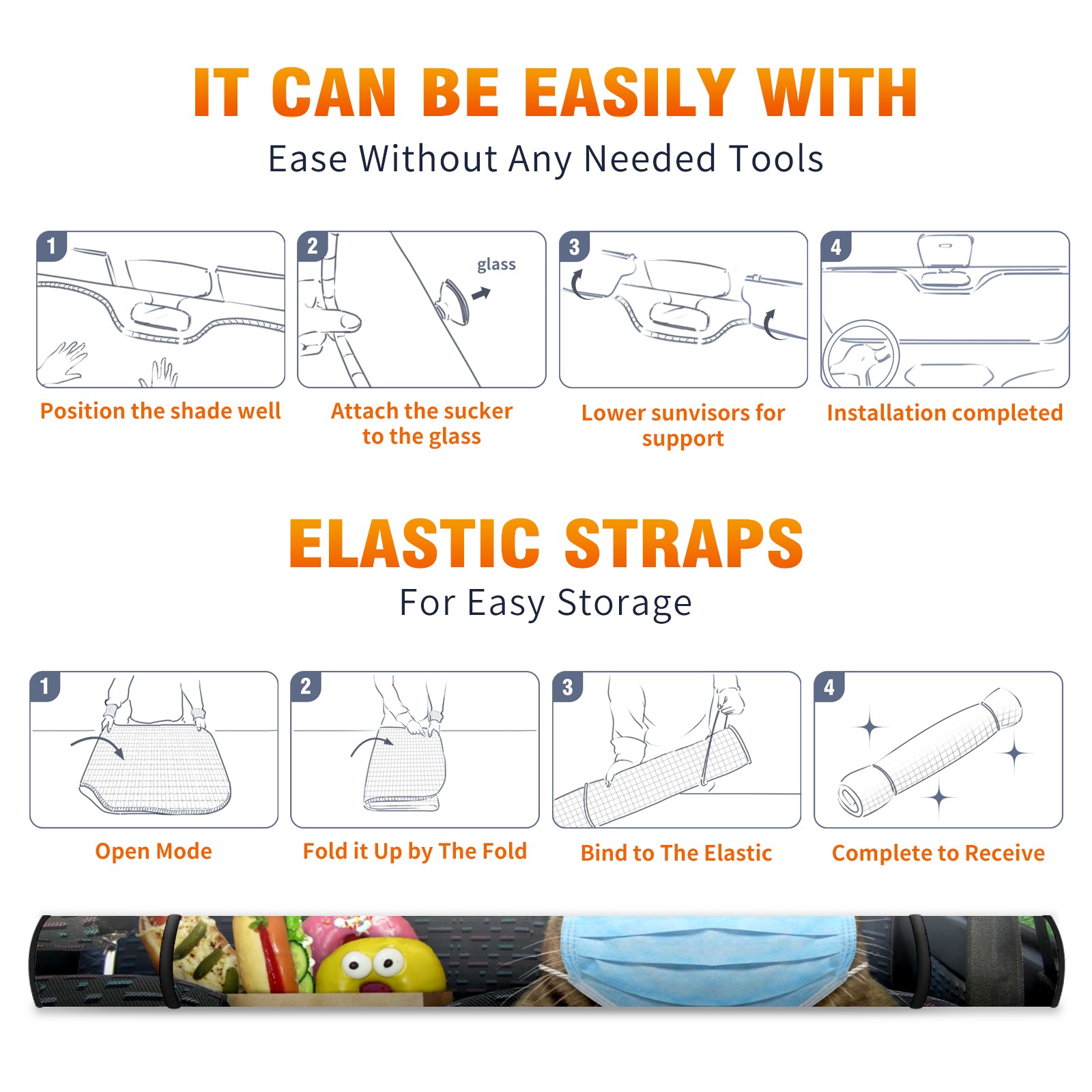 IT CAN BE EASILY WITH

Ease Without Any Needed Tools

1

Position the shade well

2

glass

Attach the sucker to the glass

3

Lower sunvisors for support

4

Installation completed

ELASTIC STRAPS

For Easy Storage

1

Open Mode

2

Fold it Up by The Fold

3

Bind to The Elastic

4

Complete to Receive